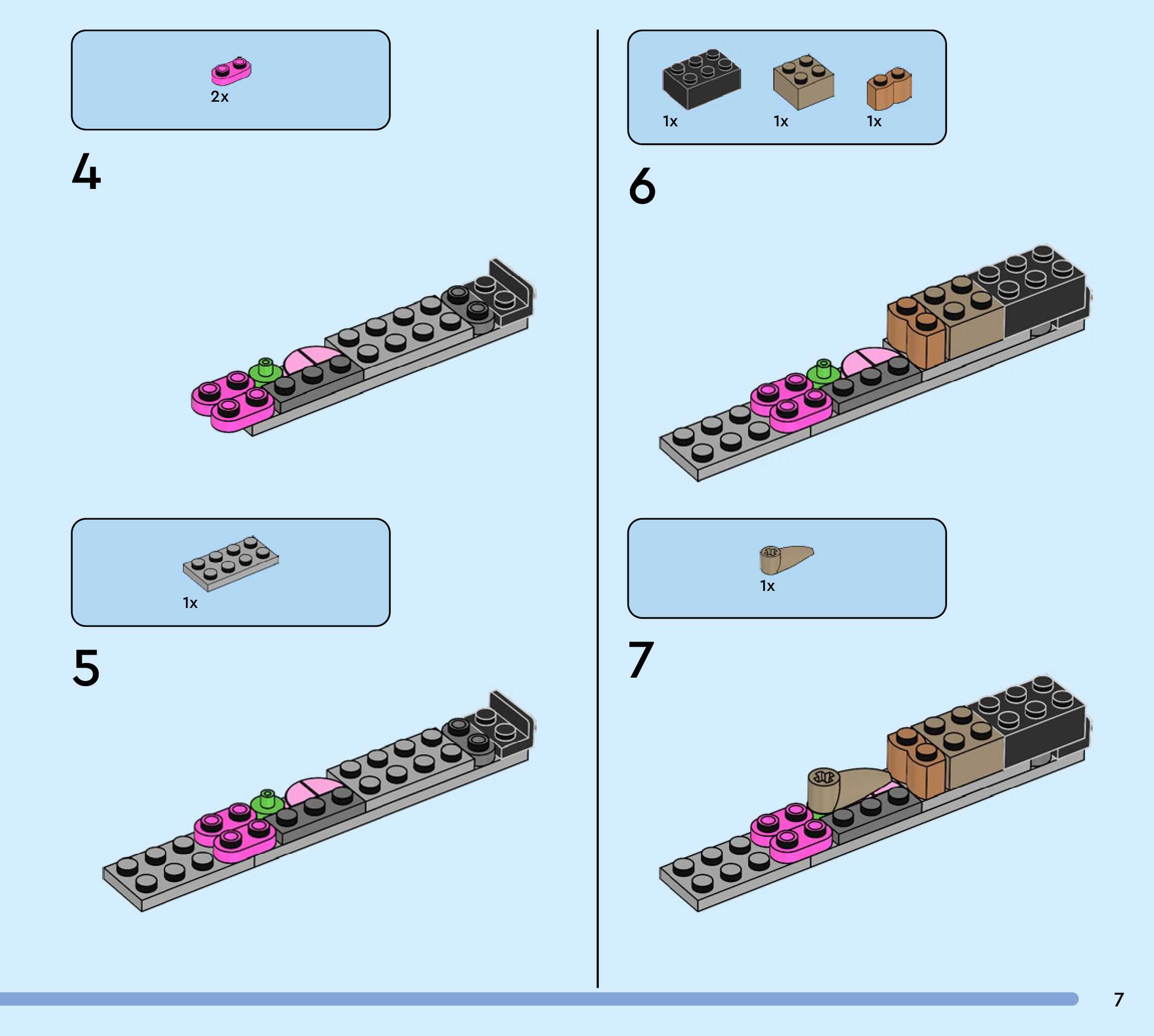 2x

4

1x

5

1x 1x 1x

6

1x

7

7