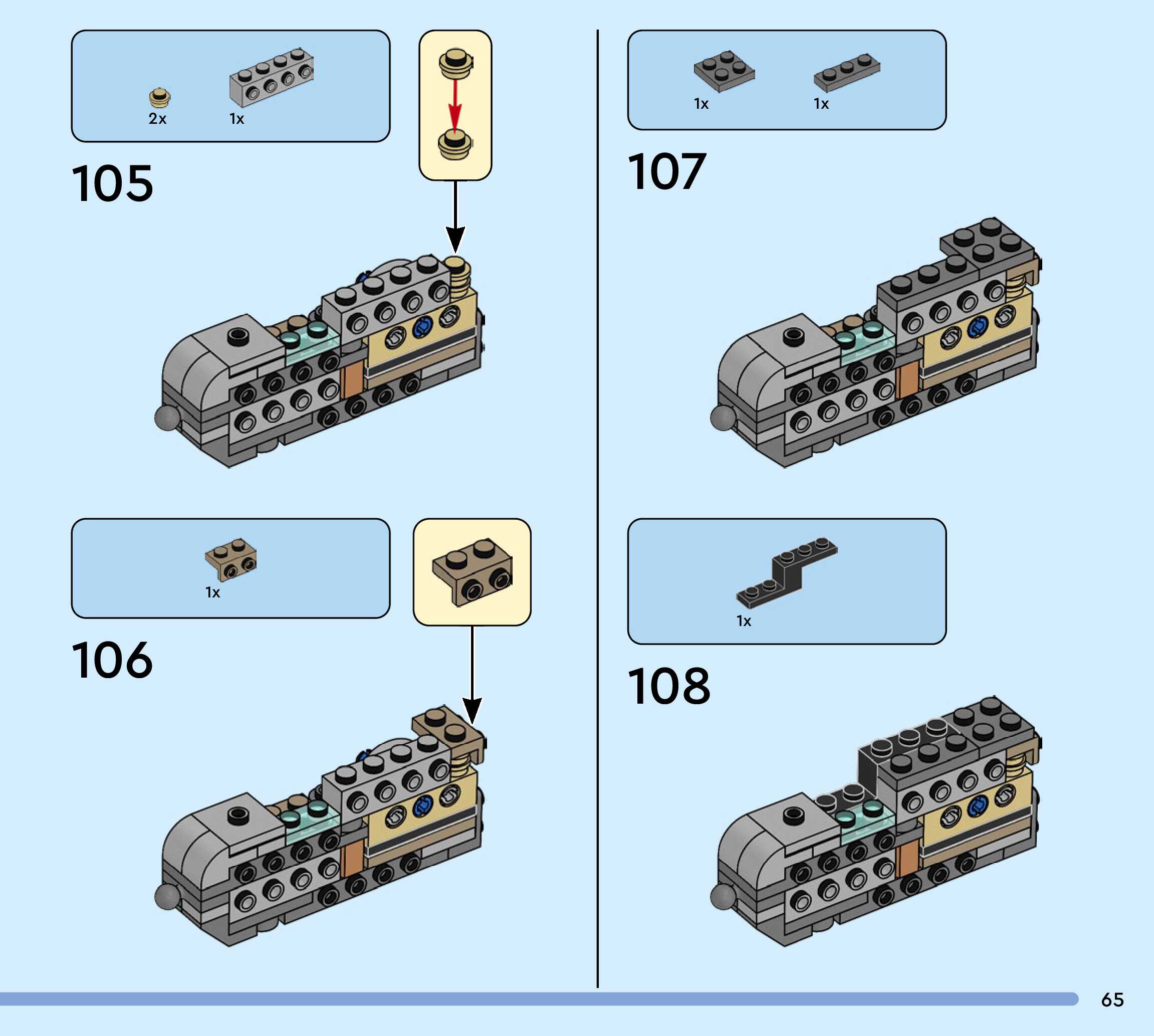 2x 1x

105

1x

106

1x 1x

107

1x

108

65