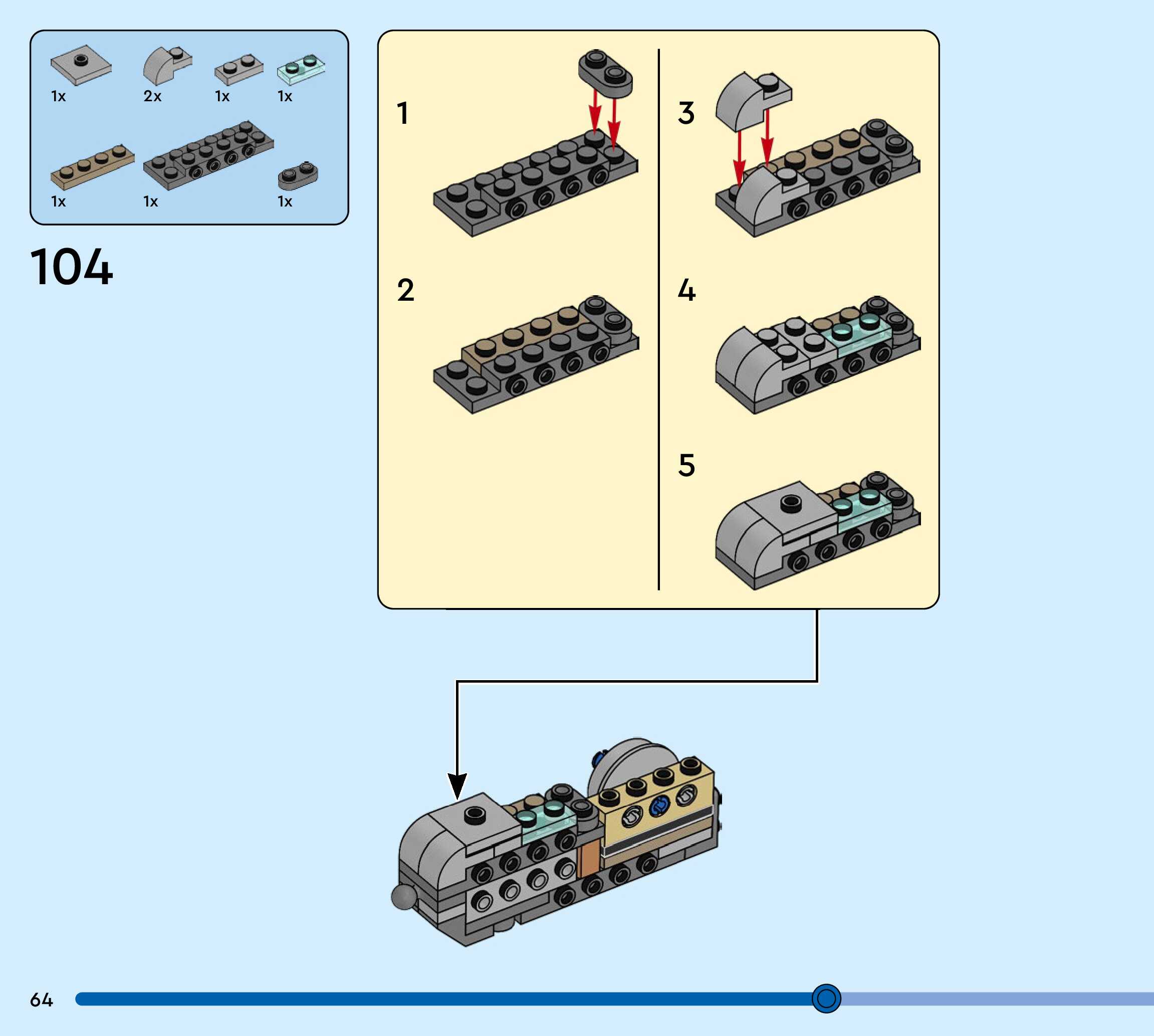 1x
2x
1x
1x
1x
1x
1x

104

1
2
3
4
5

64