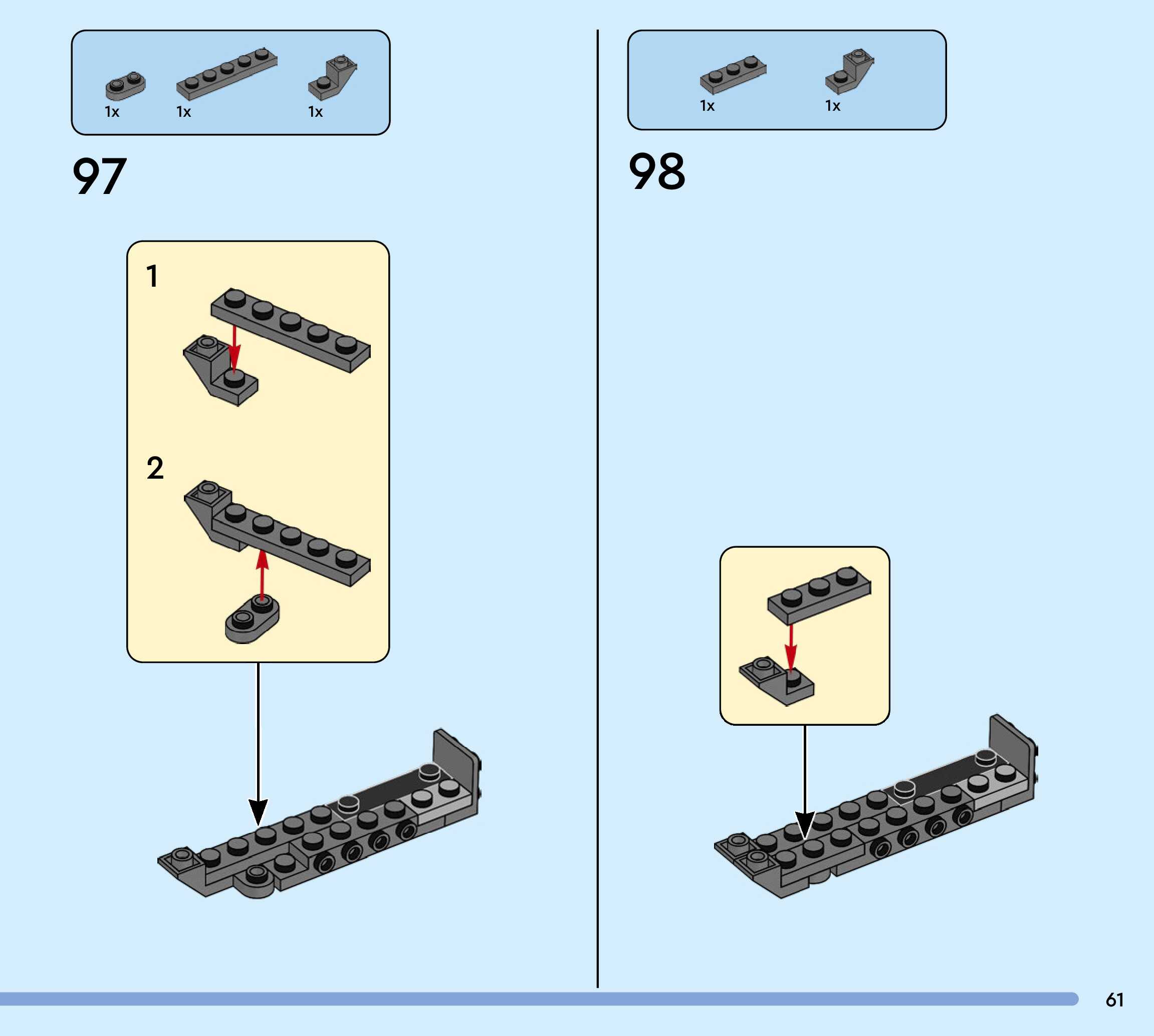 1x 1x 1x

97

1

2

1x 1x

98

61