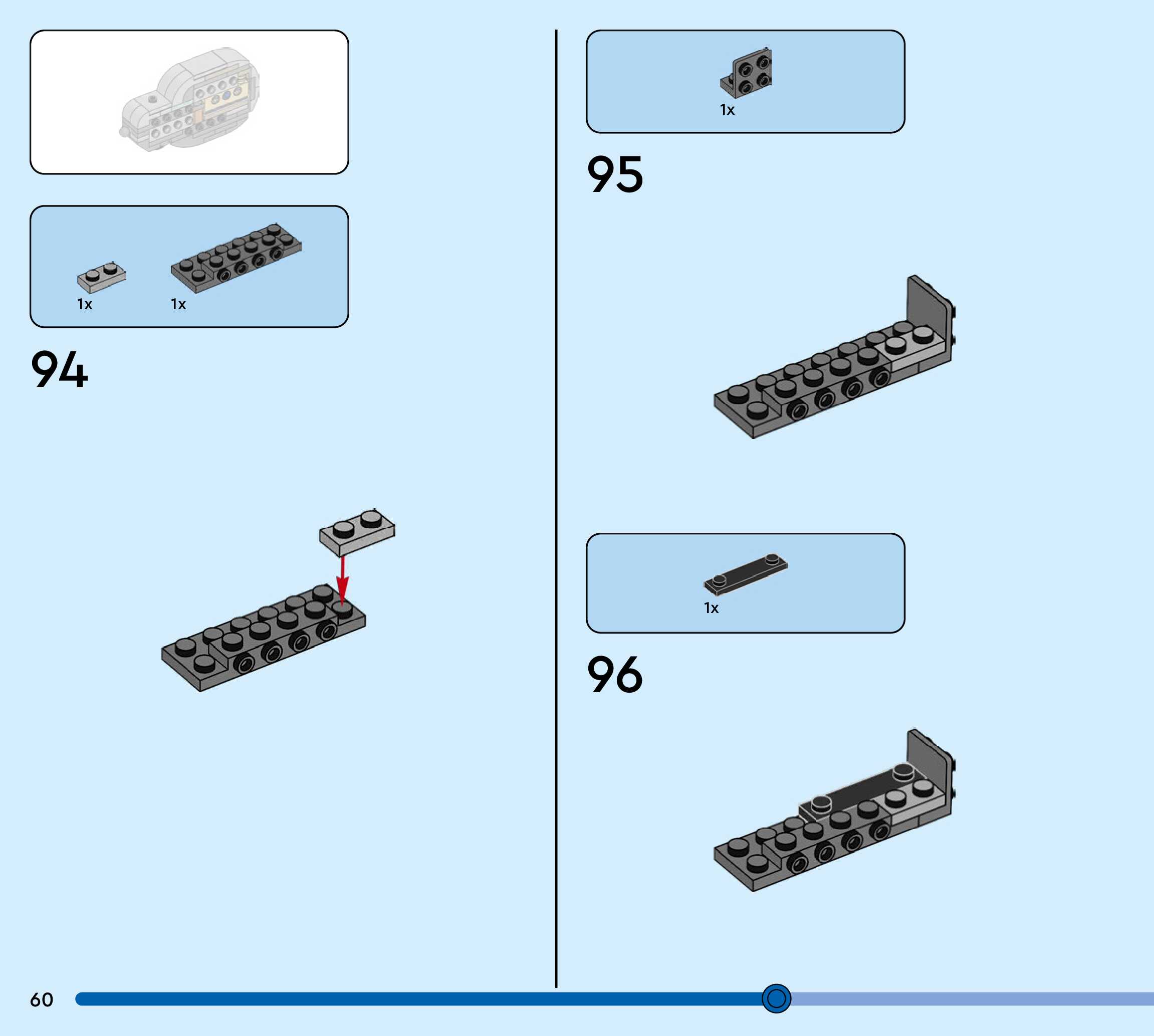 1x

1x

94

1x

95

1x

96

60