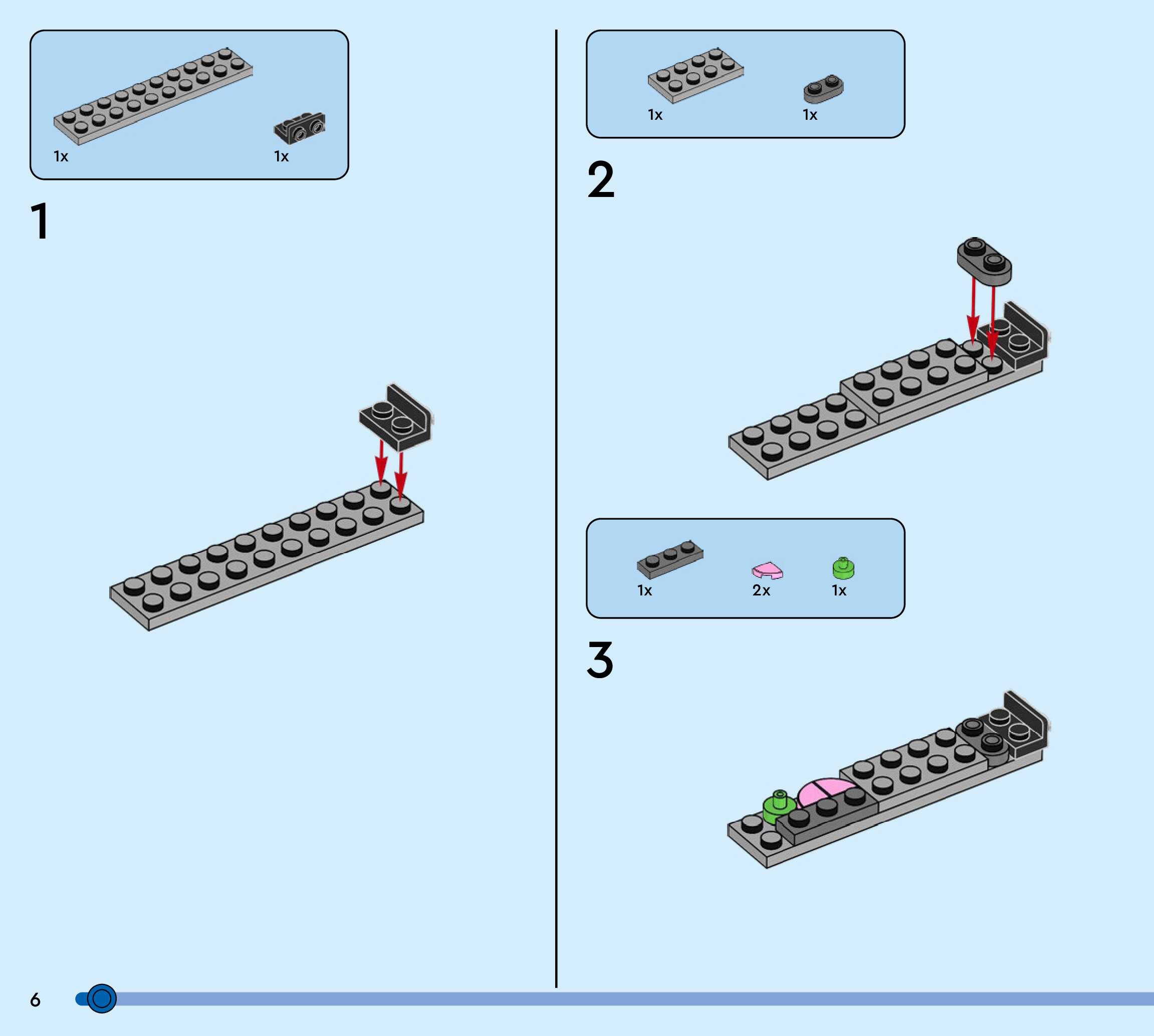 1x 1x

1

1x 1x

2

1x 2x 1x

3

6