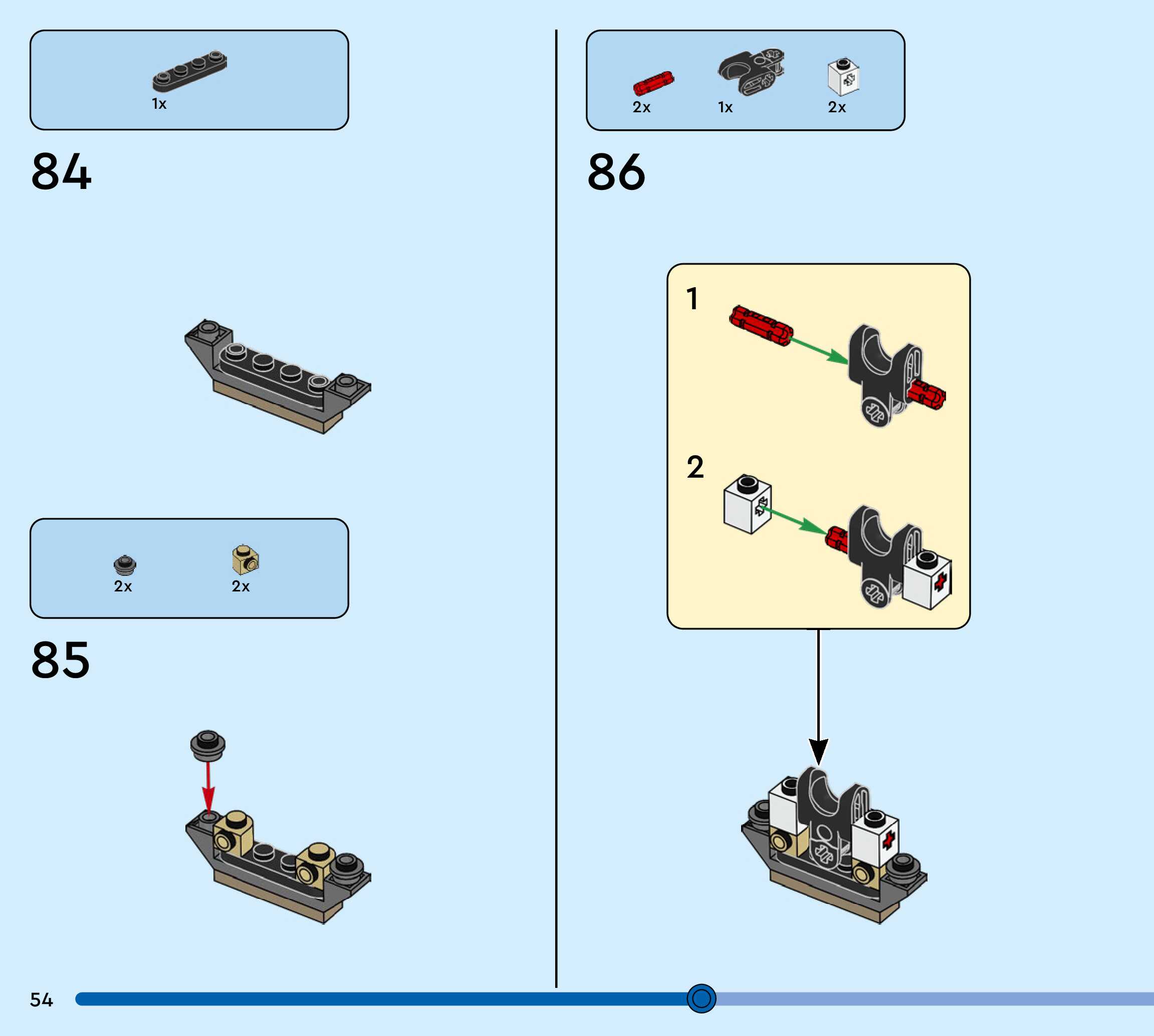 1x

84

2x 2x

85

2x 1x 2x

86

1

2

54