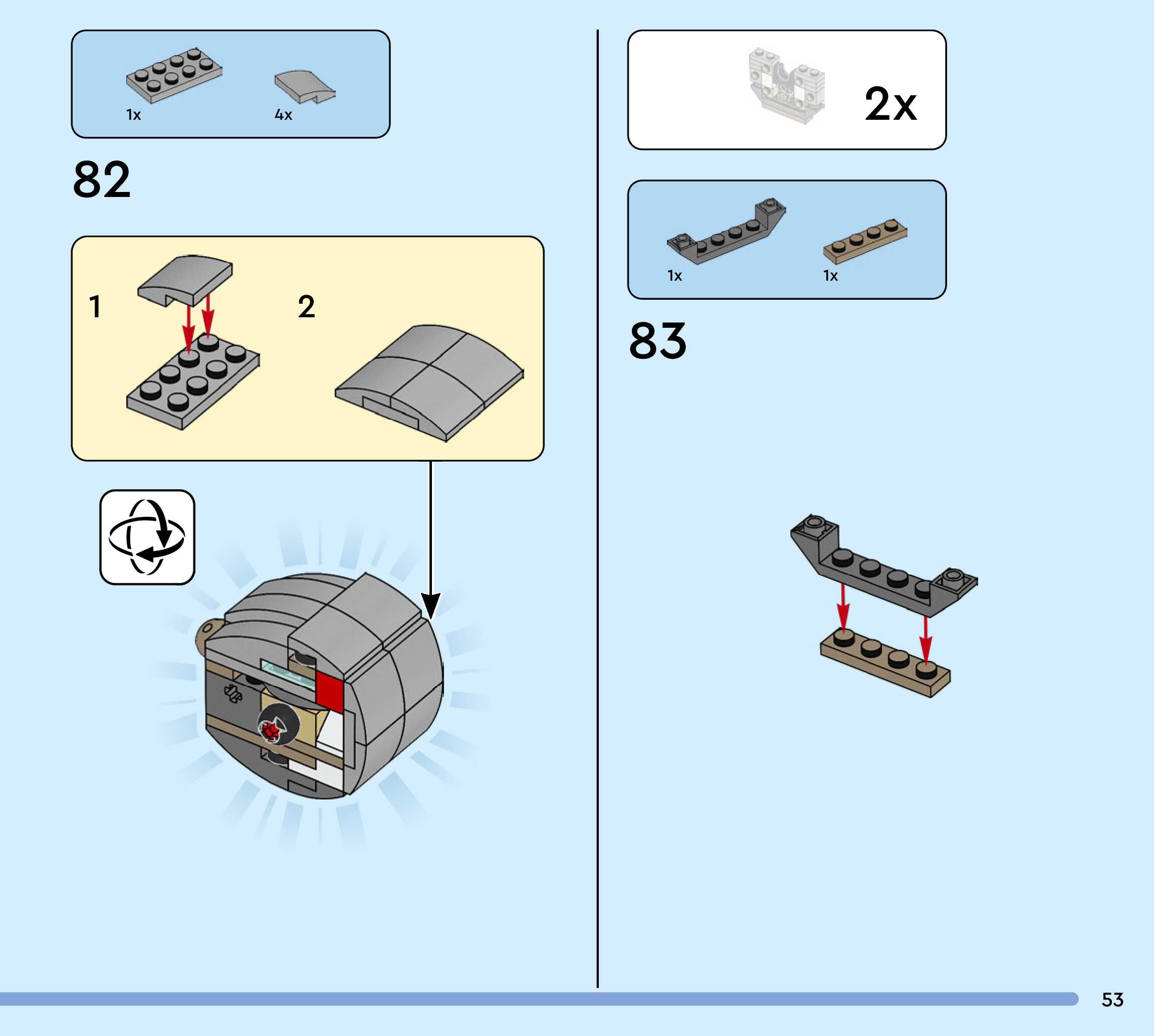 1x 4x

82

1

2

2x

1x 1x

83

53