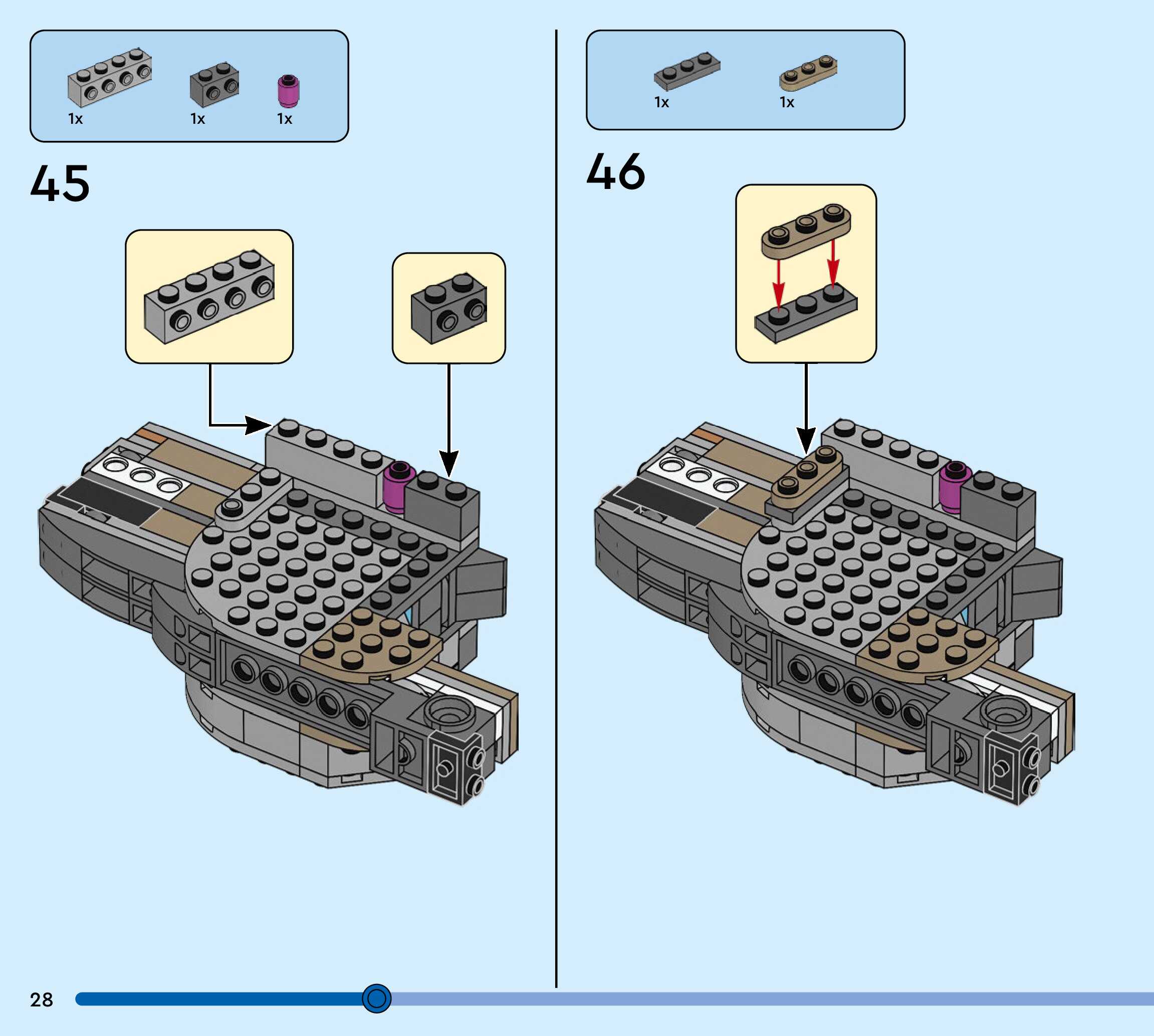 1x 1x 1x

45

1x 1x

46

28