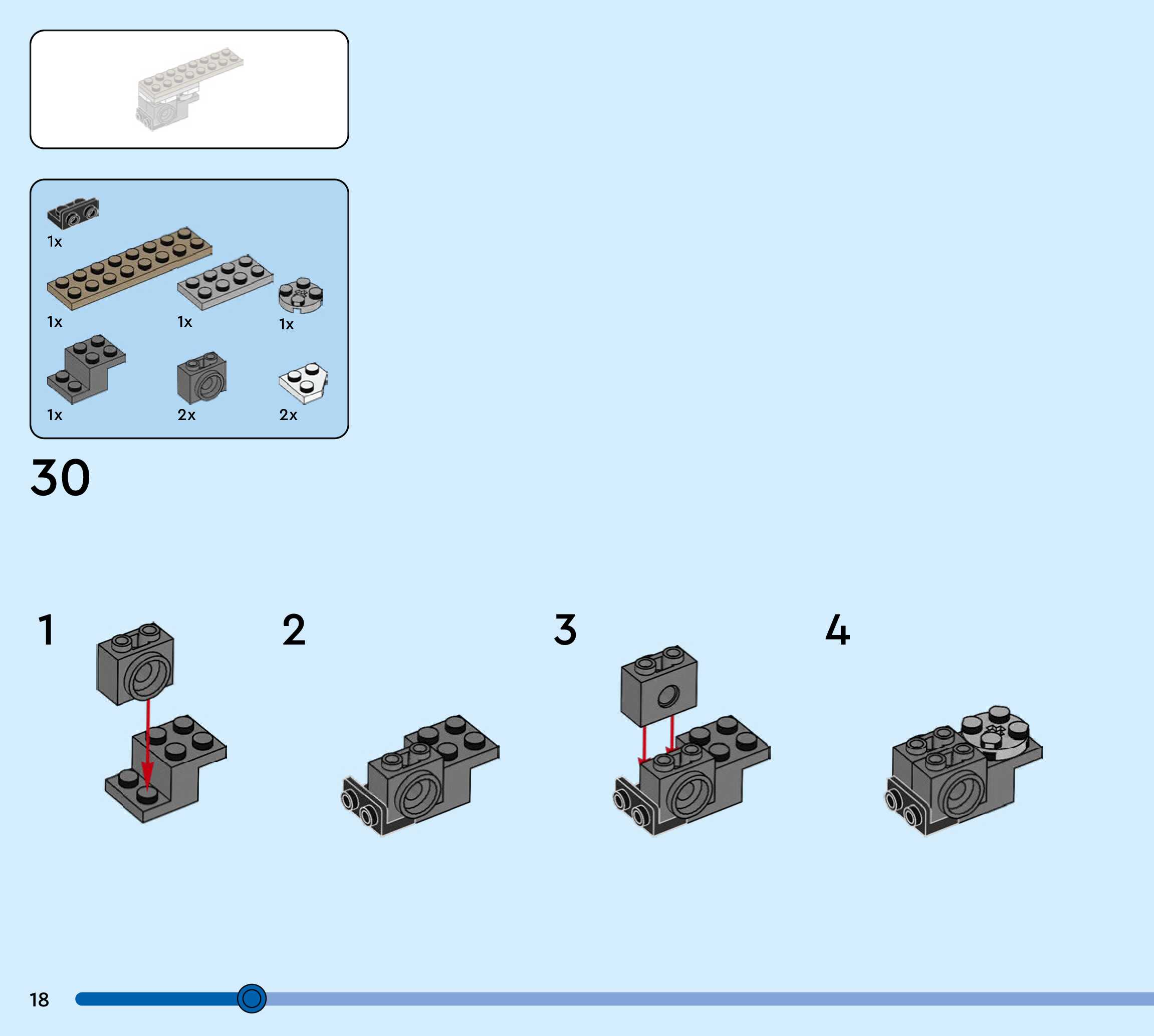 1x

1x

1x

1x

1x

2x

2x

30

1

2

3

4

18