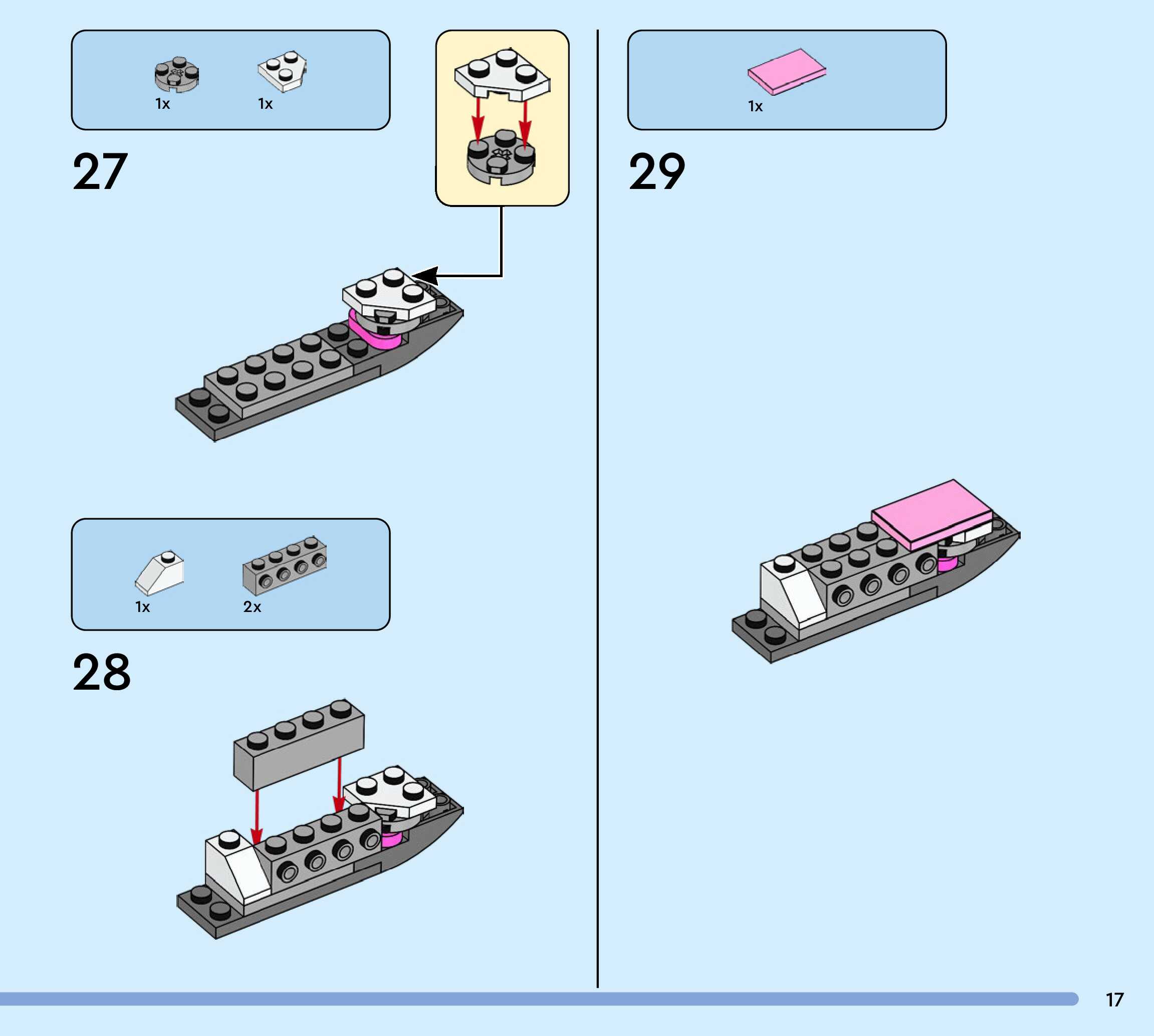 1x 1x

27

1x 2x

28

1x

29

17