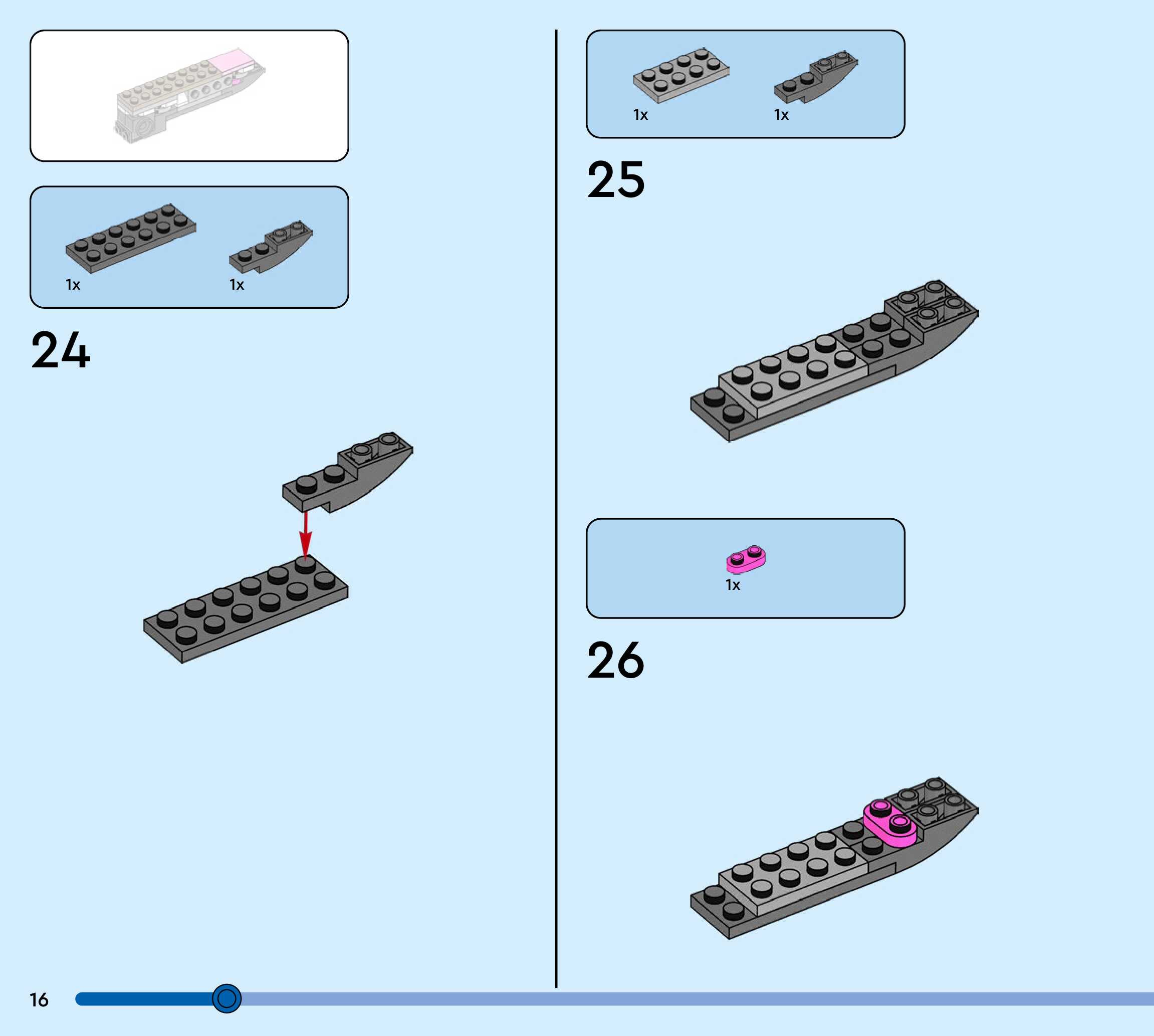 1x

1x

24

1x

1x

25

1x

26

16