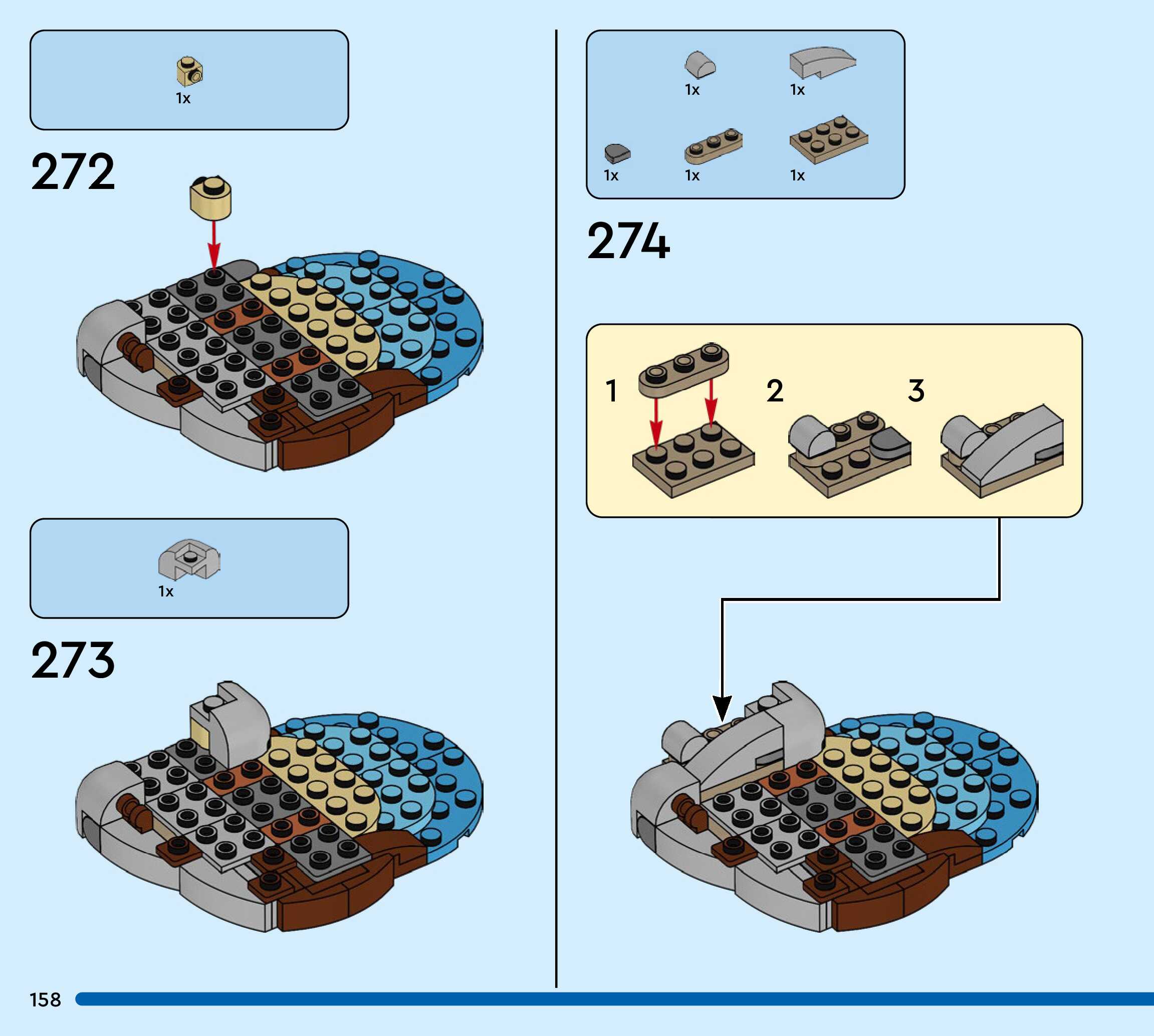 1x

272

1x

273

1x
1x
1x
1x
1x

274

1
2
3

158