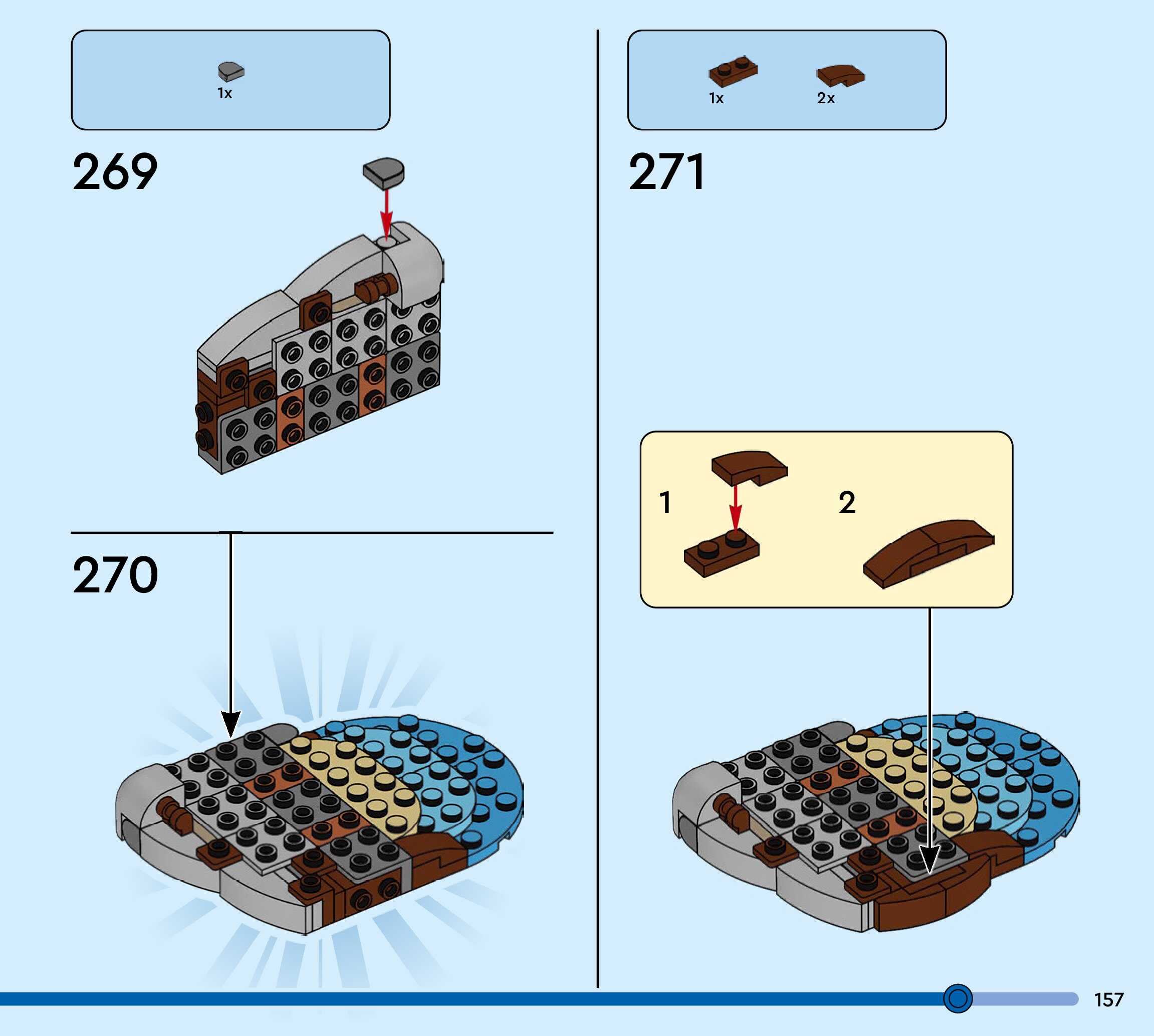 1x

269

270

1x 2x

271

1

2

157