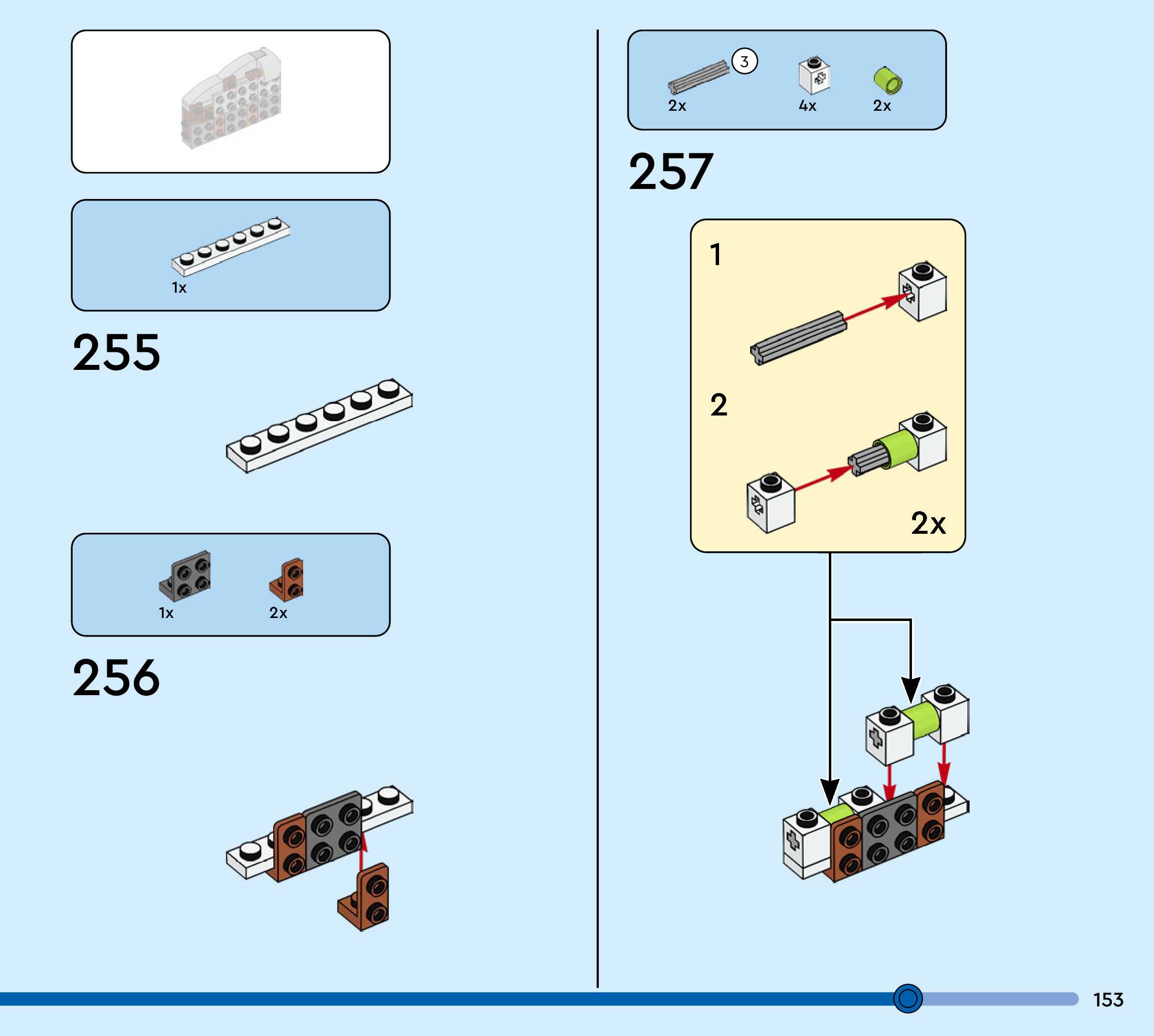 1x

255

1x 2x

256

3
2x 4x 2x

257

1

2

2x

153