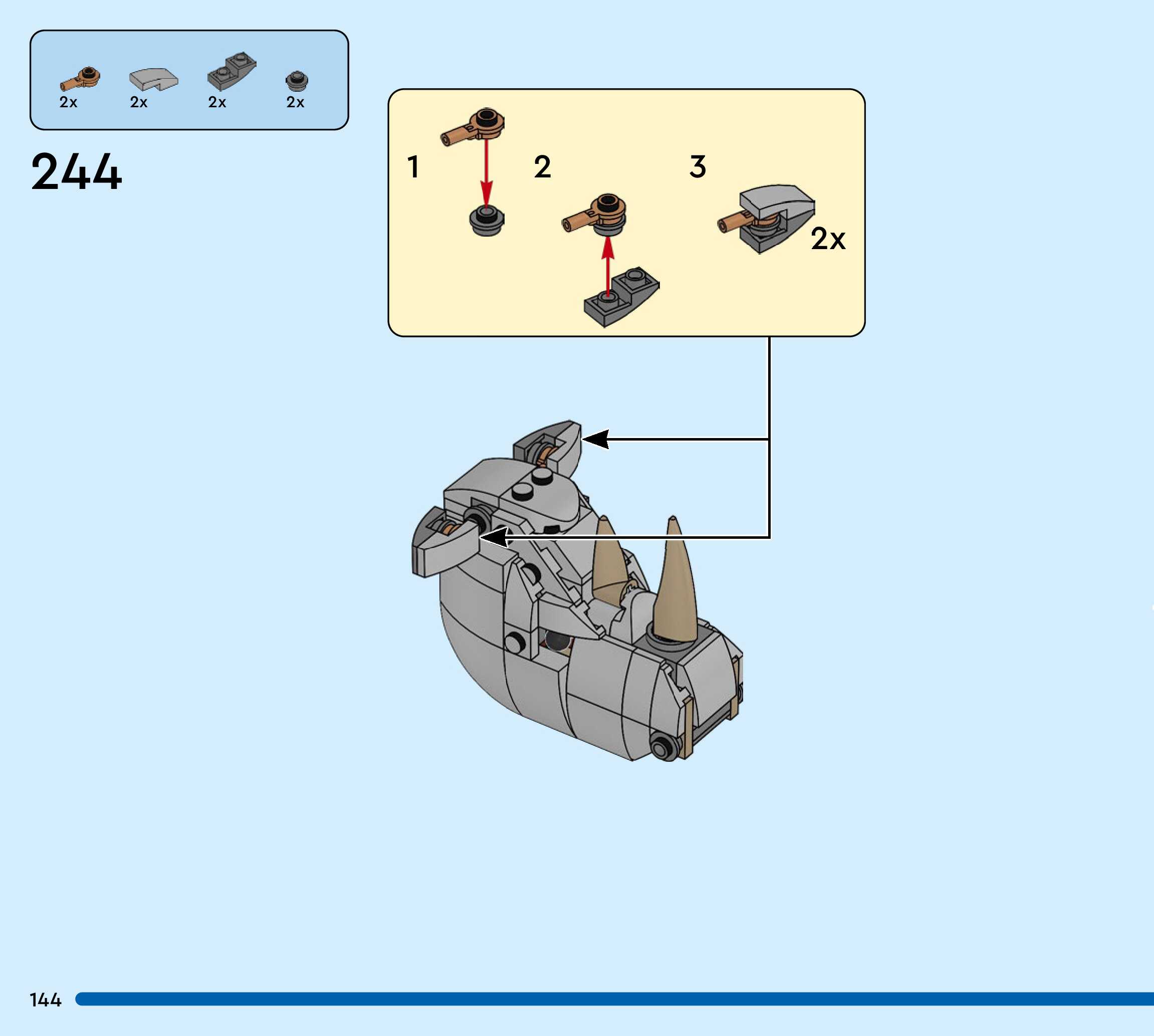 2x 2x 2x 2x

244

1

2

3

2x

144