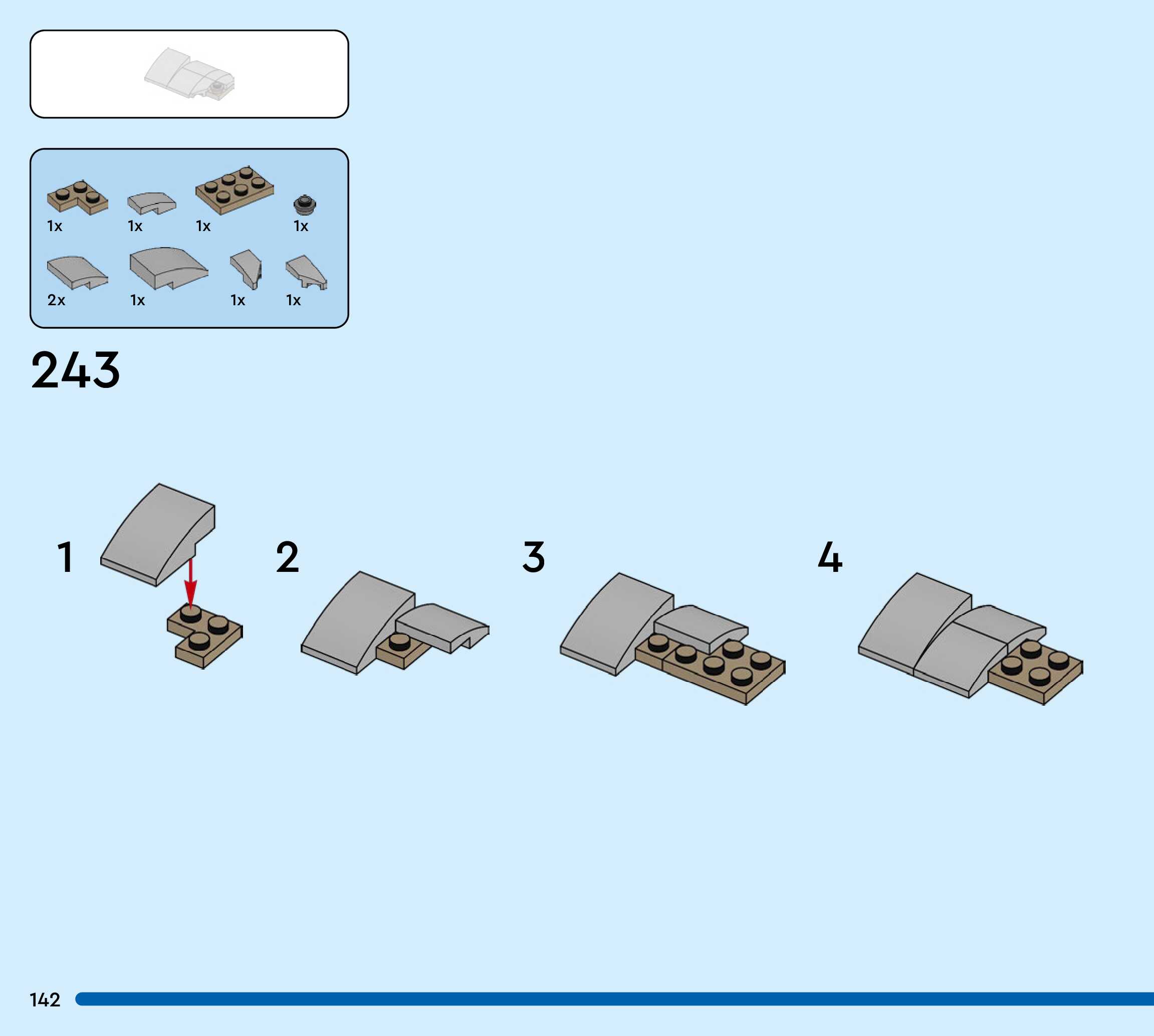 1x 1x 1x 1x

2x 1x 1x 1x

243

1

2

3

4

142