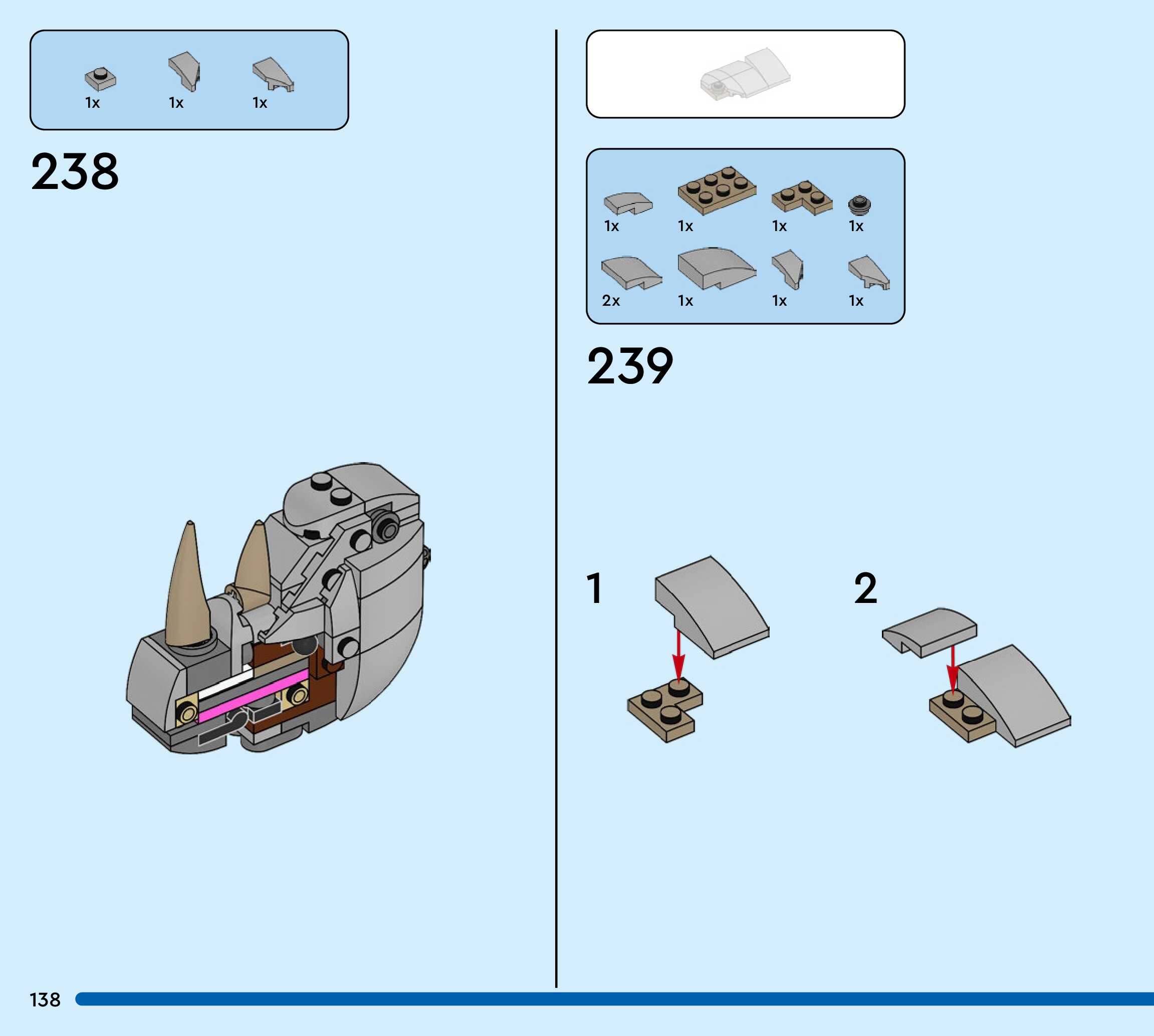 1x 1x 1x

238

1x 1x 1x 1x

2x 1x 1x 1x

239

1

2

138