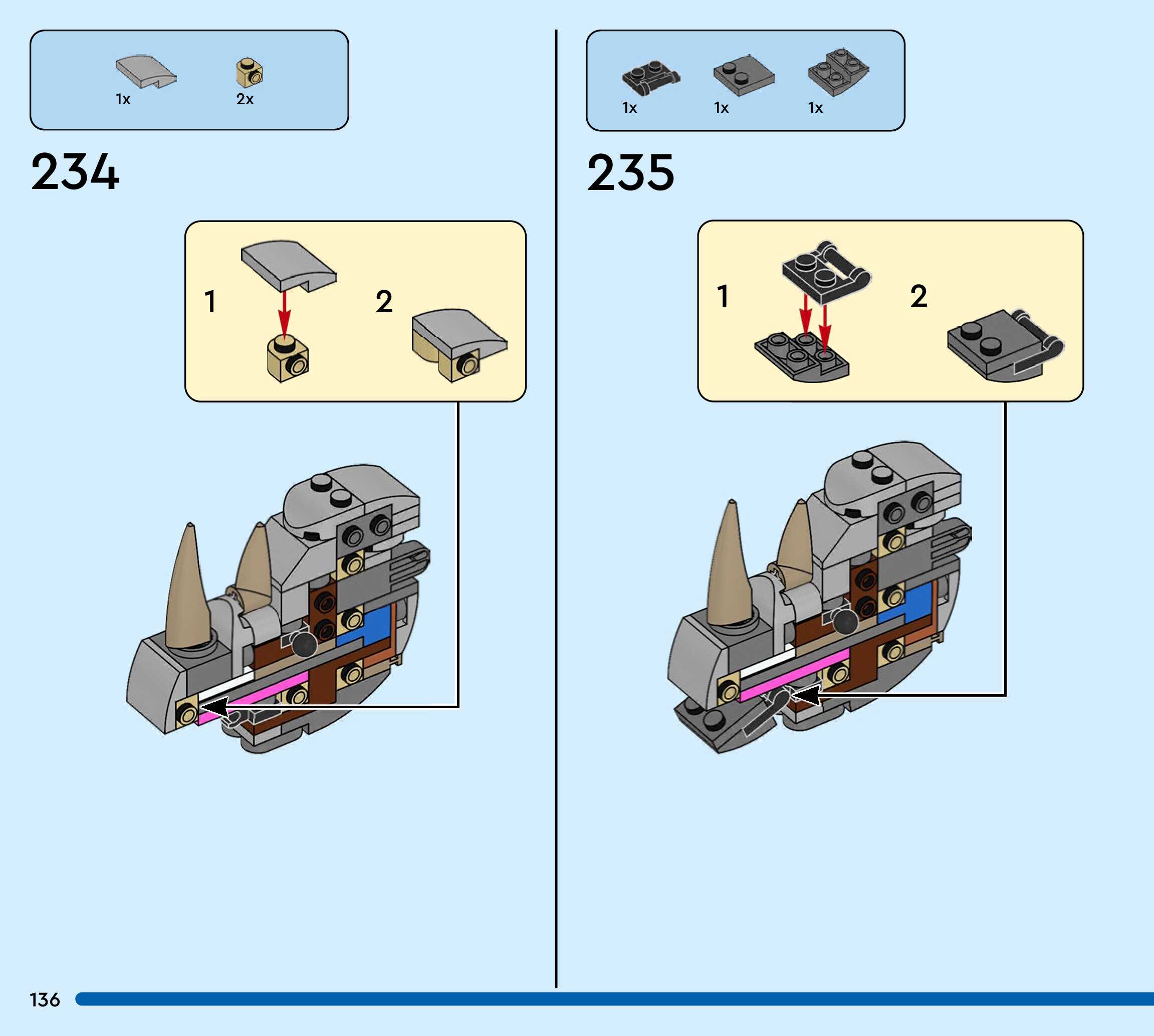 1x 2x

234

1

2

1x 1x 1x

235

1

2

136