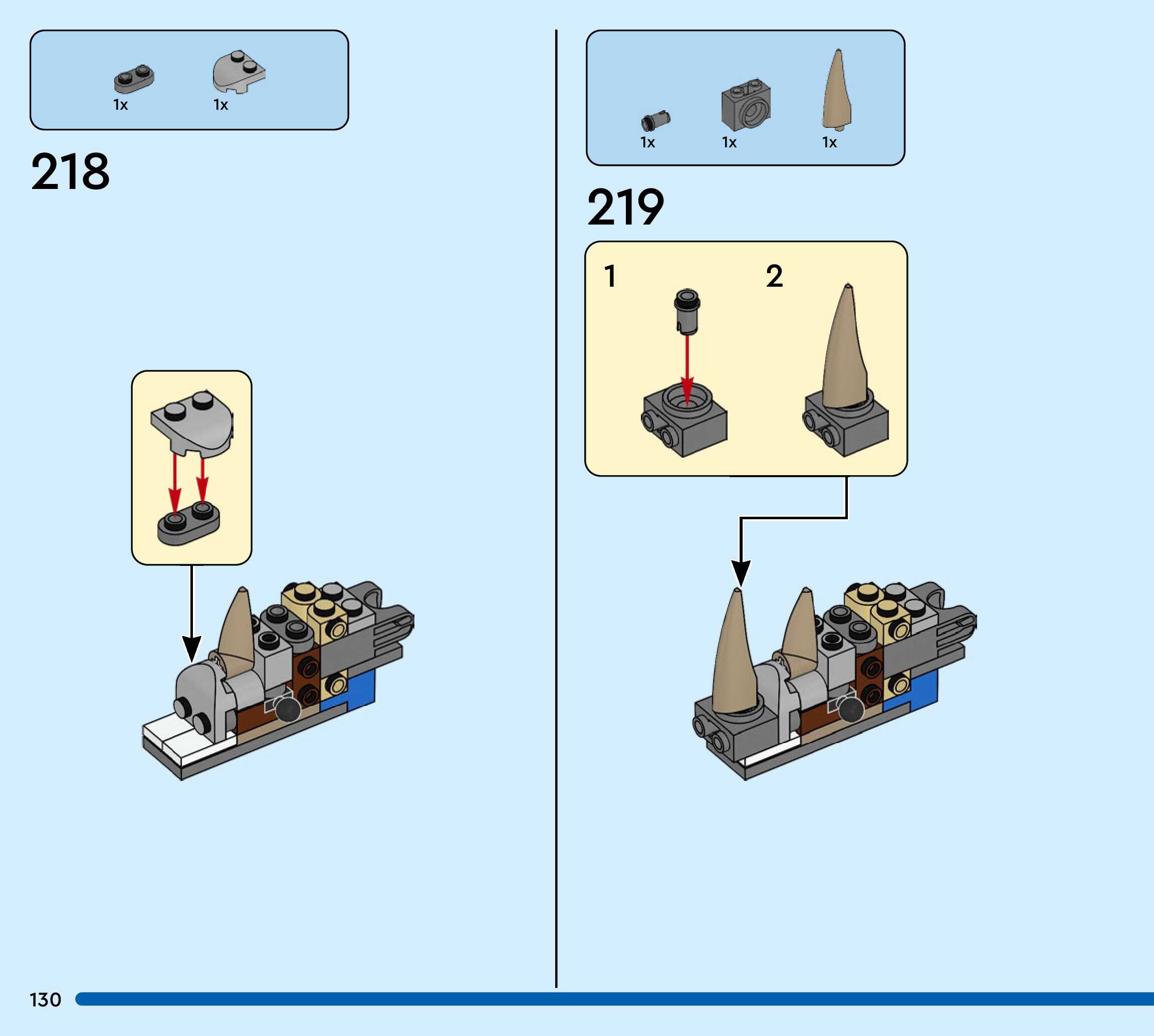 1x 1x

218

1x 1x 1x

219

1

2

130