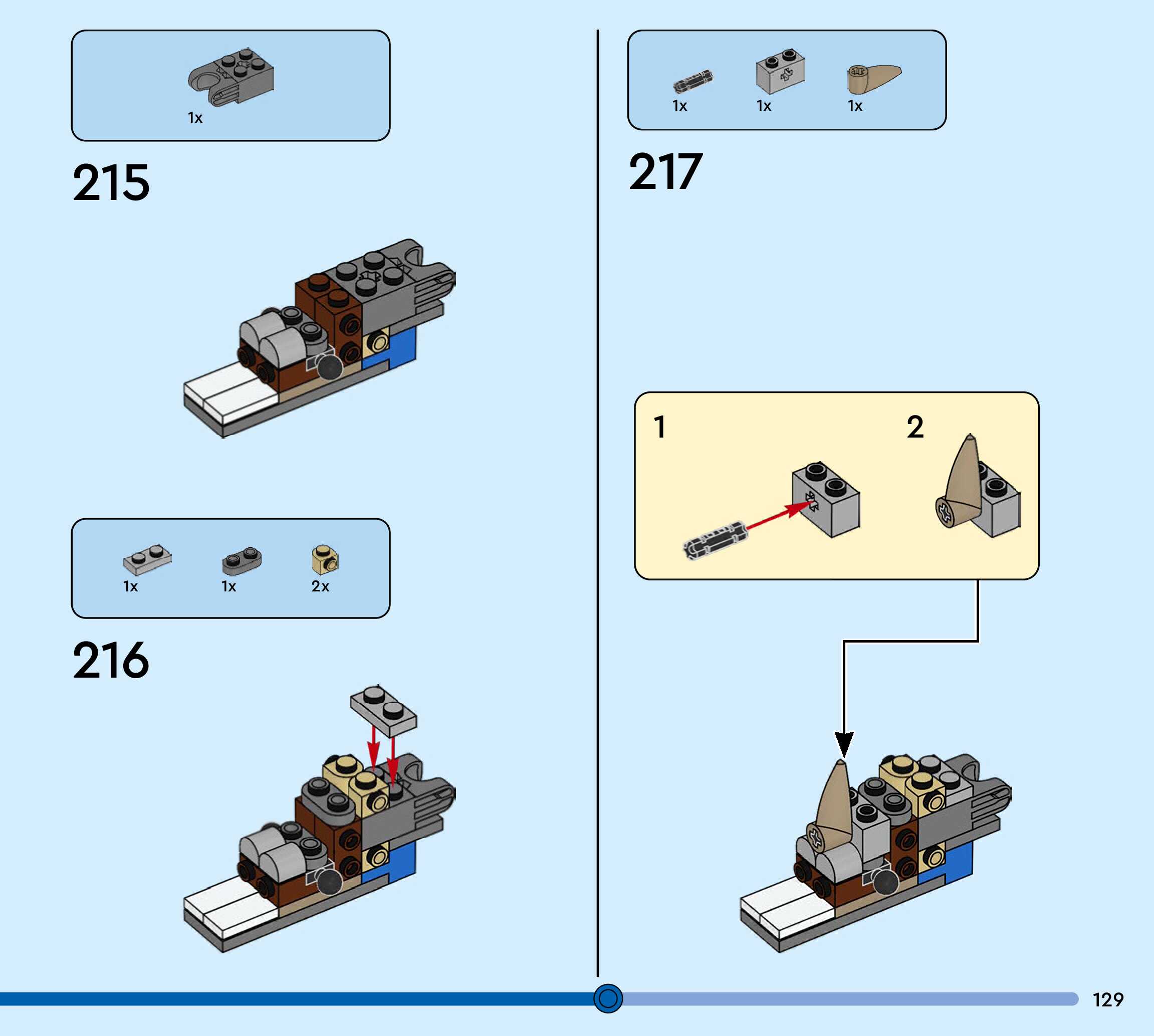 1x

215

1x 1x 2x

216

1x 1x 1x

217

1

2

129