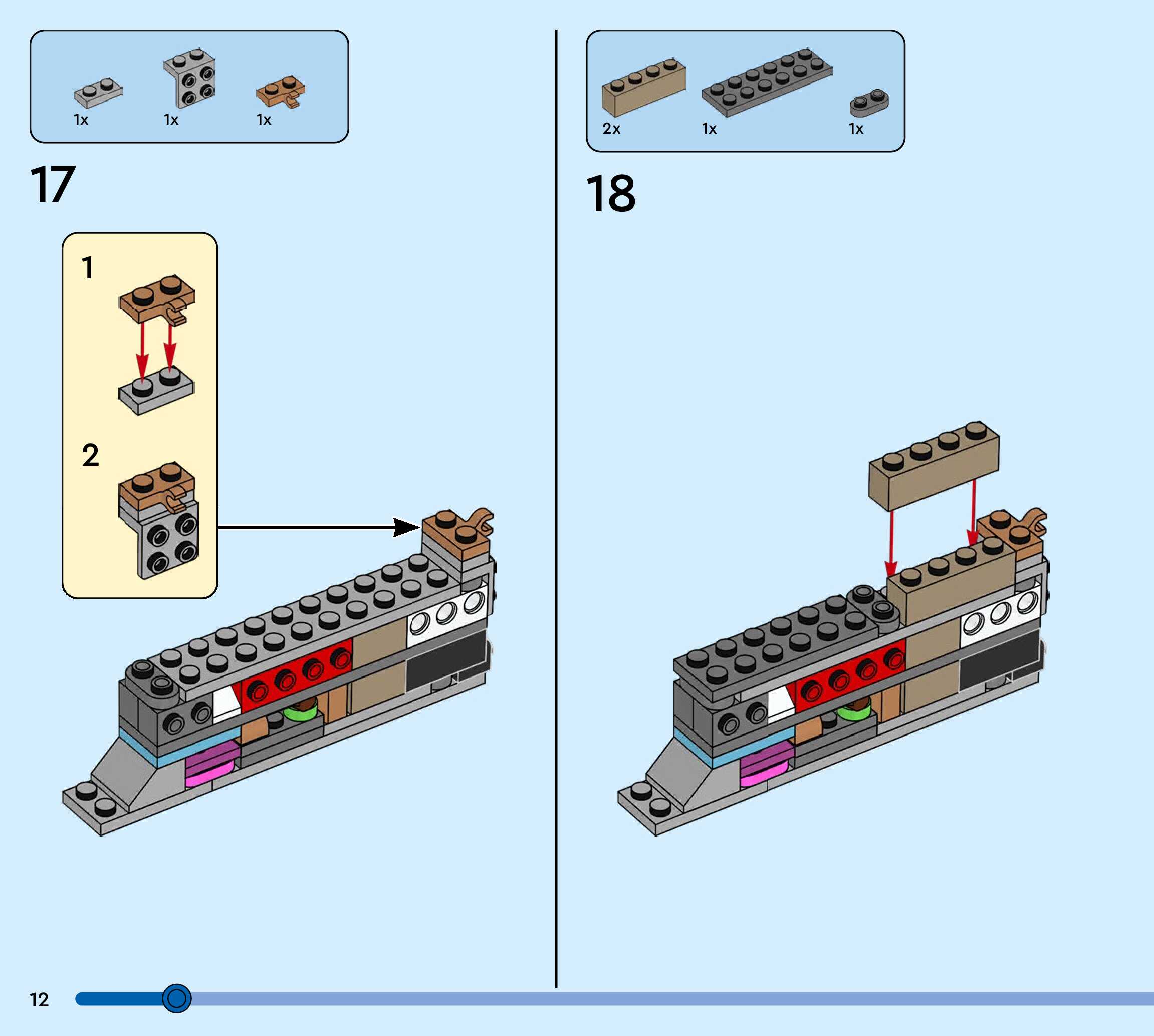 1x 1x 1x

17

1

2

2x 1x 1x

18

12