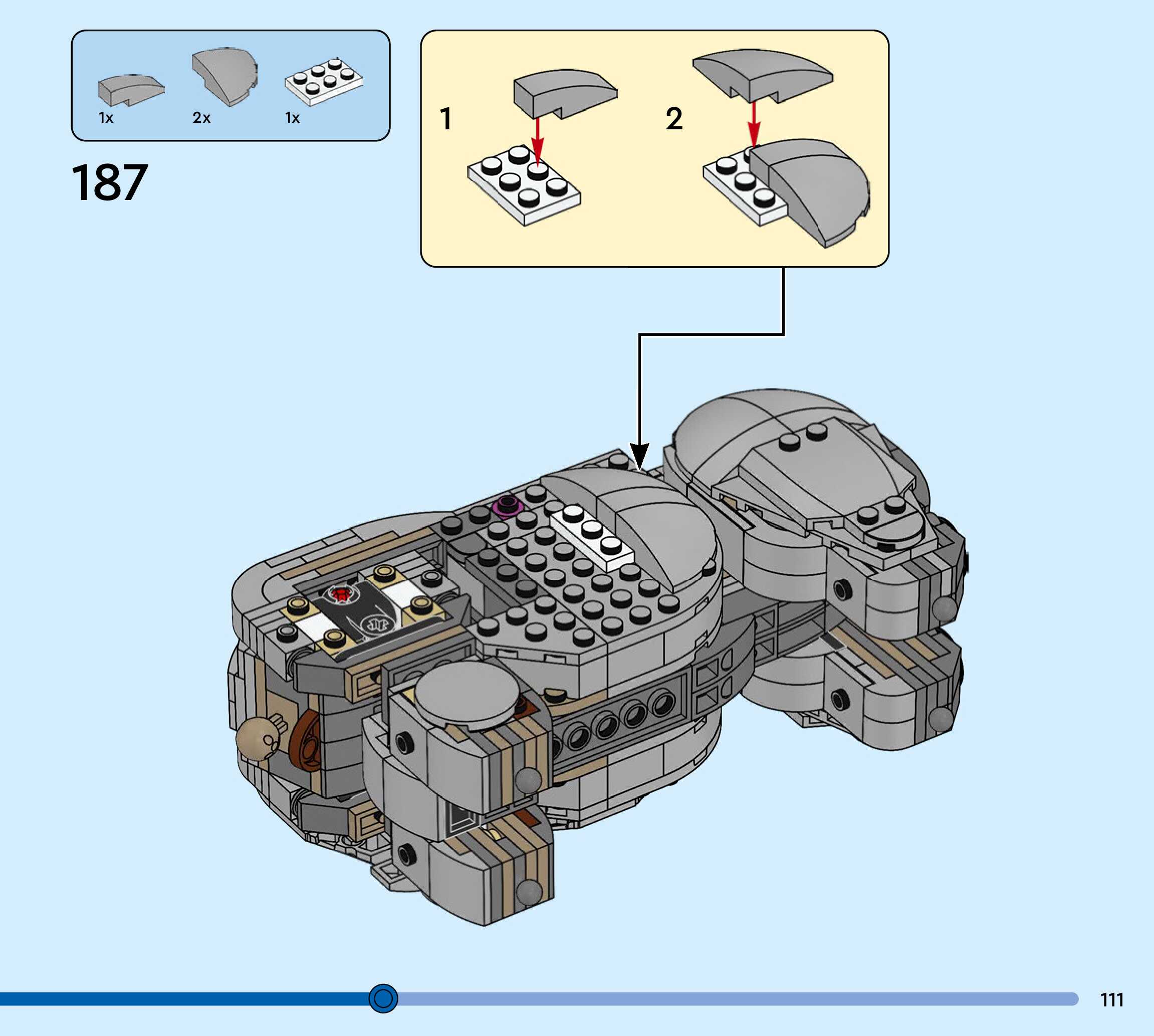 1x 2x 1x

187

1

2

111