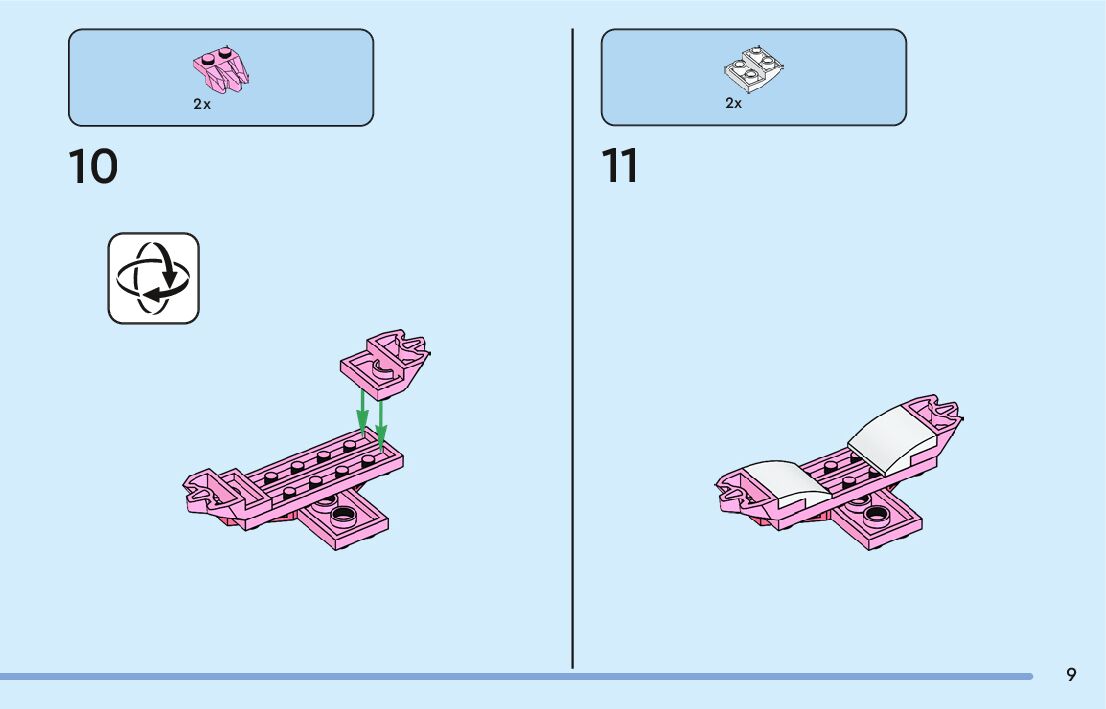 2x

10

2x

11

9