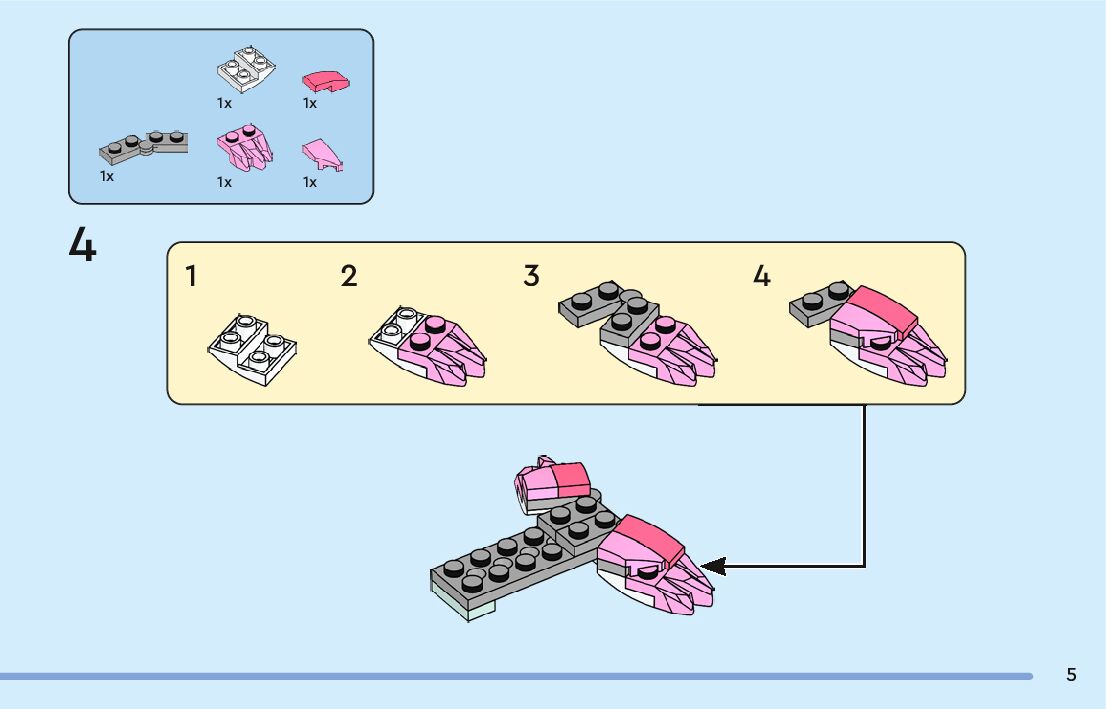 1x
1x
1x
1x
1x

4

1
2
3
4

5