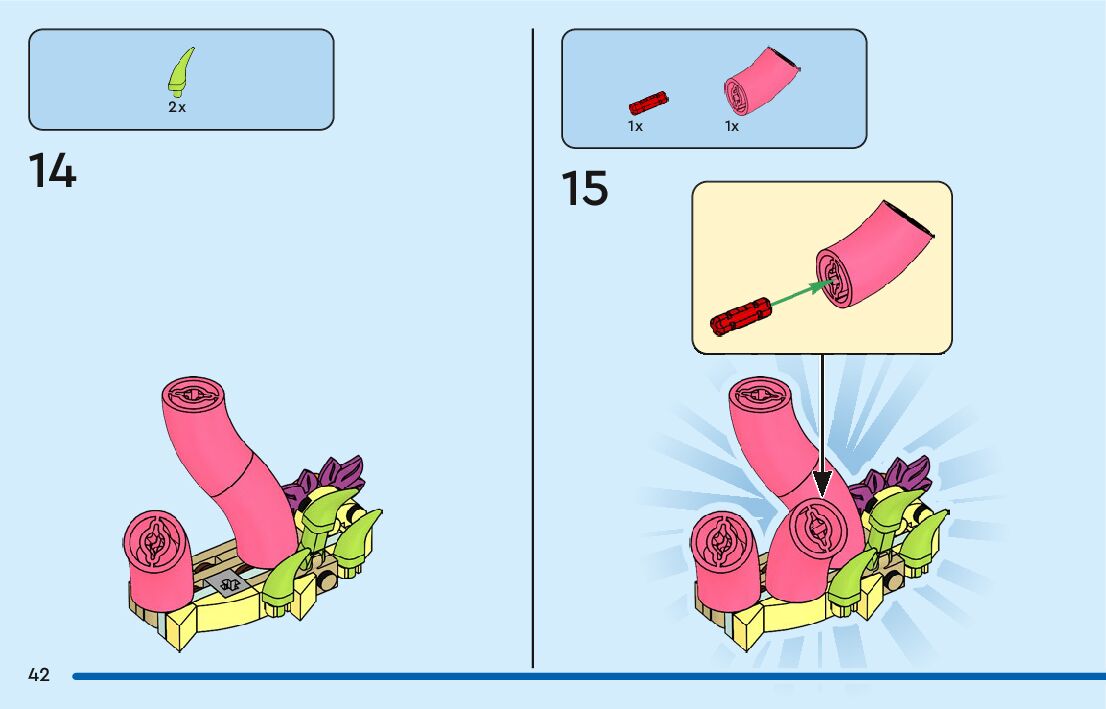 2x

14

1x 1x

15

42