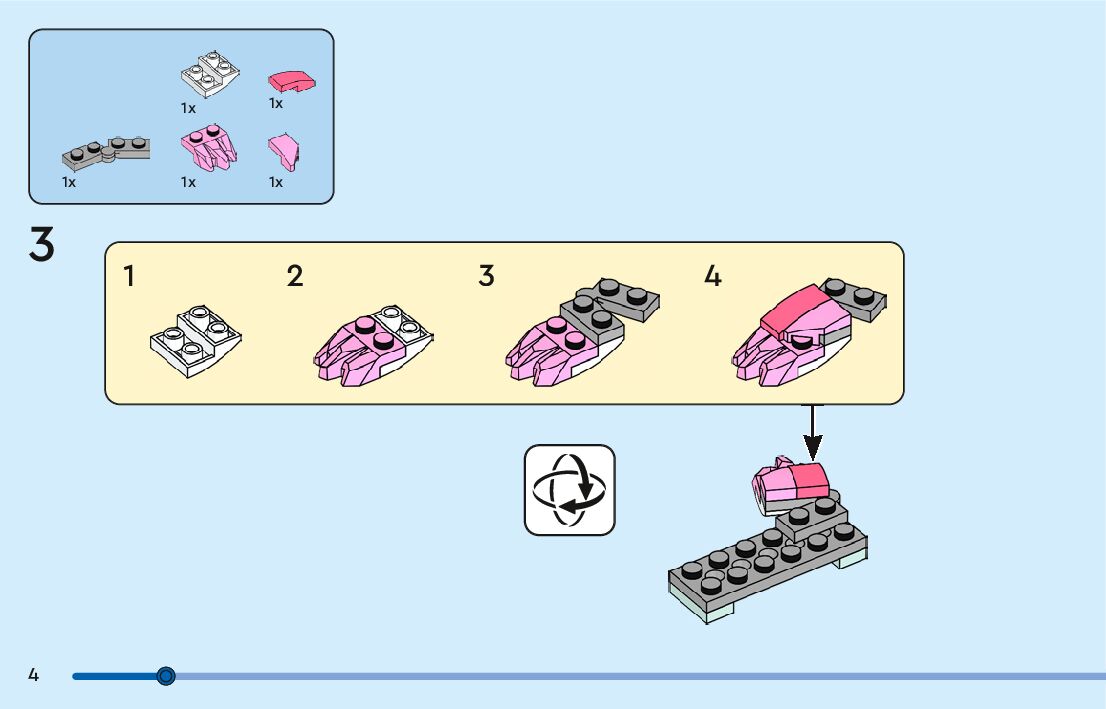 1x
1x
1x
1x
1x

3

1
2
3
4

4