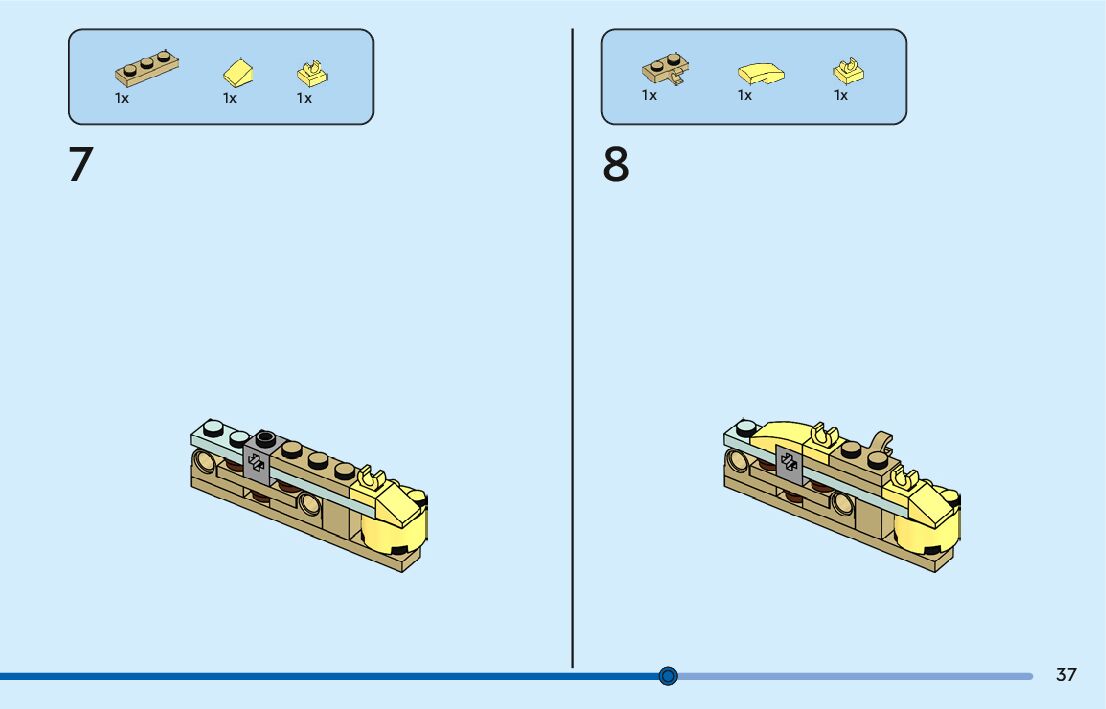 1x 1x 1x

7

1x 1x 1x

8

37