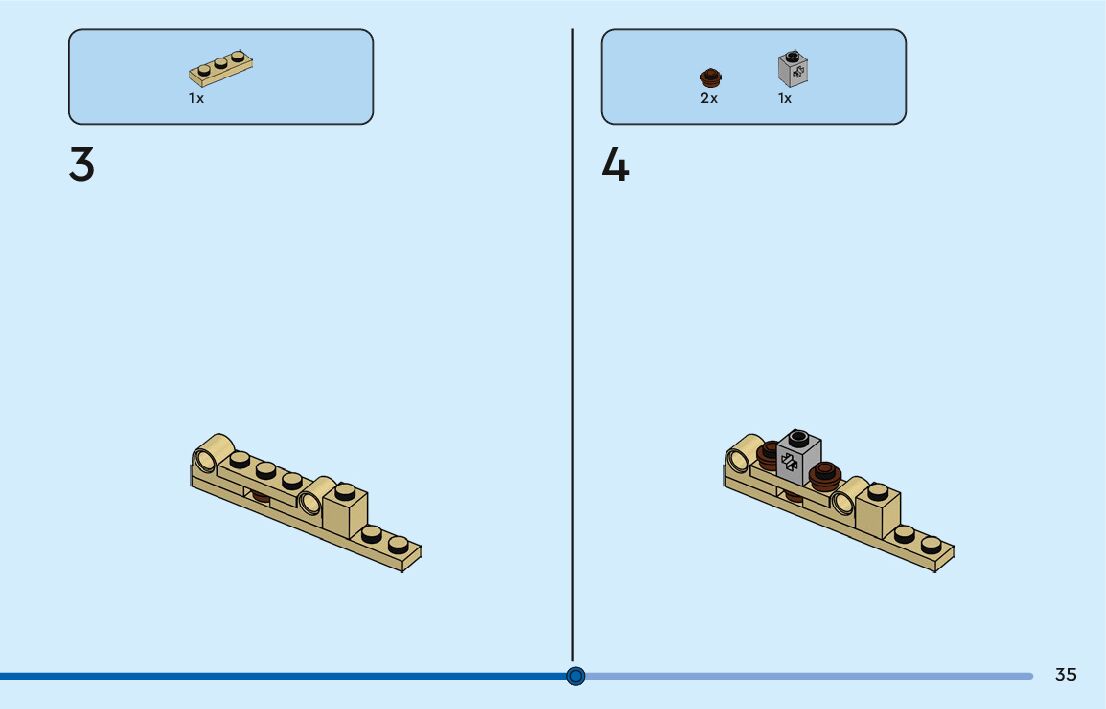 1x

3

2x 1x

4

35