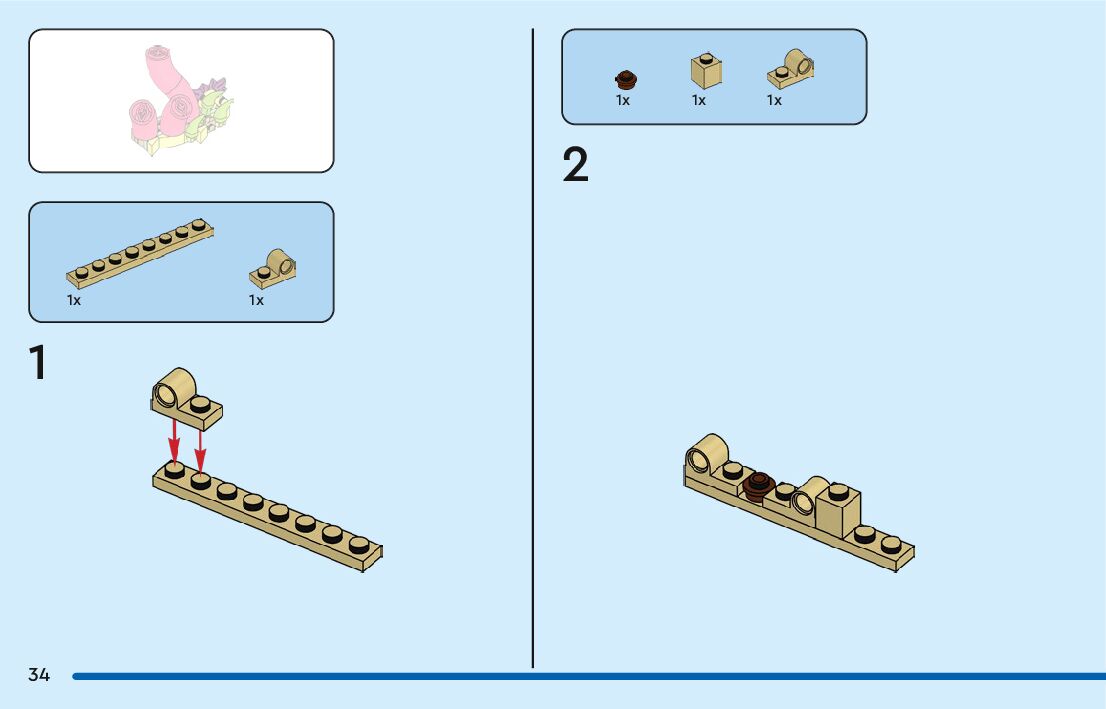 1x 1x

1

1x 1x 1x

2

34