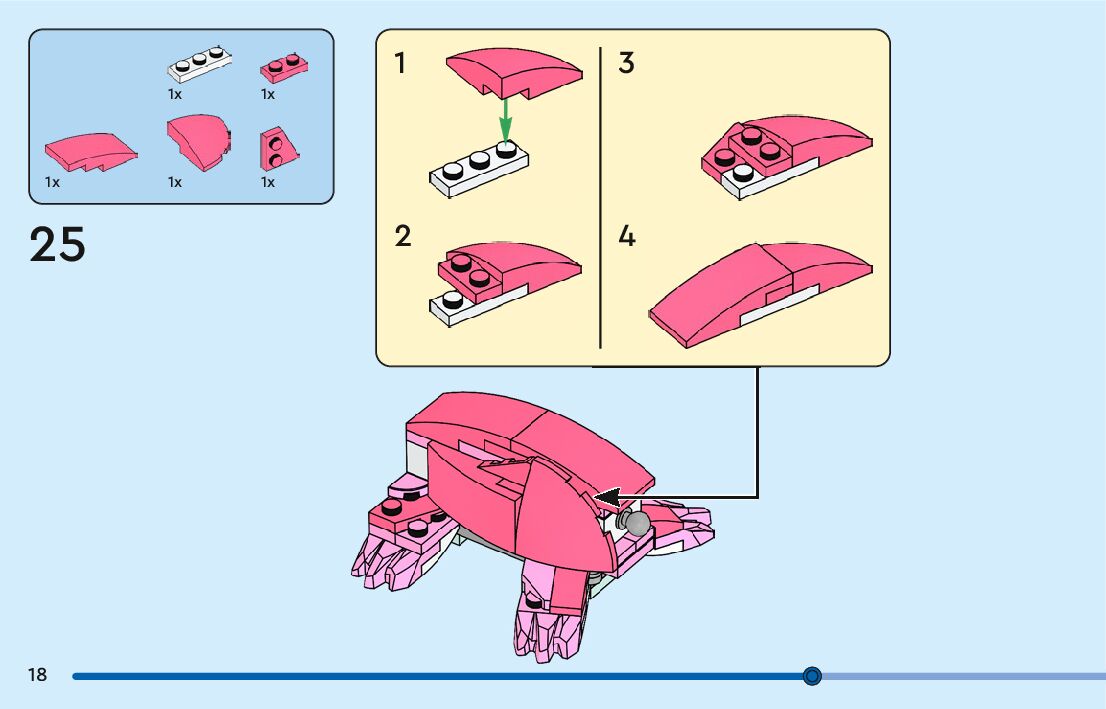 1x 1x
1x 1x 1x

25

1

2

3

4

18