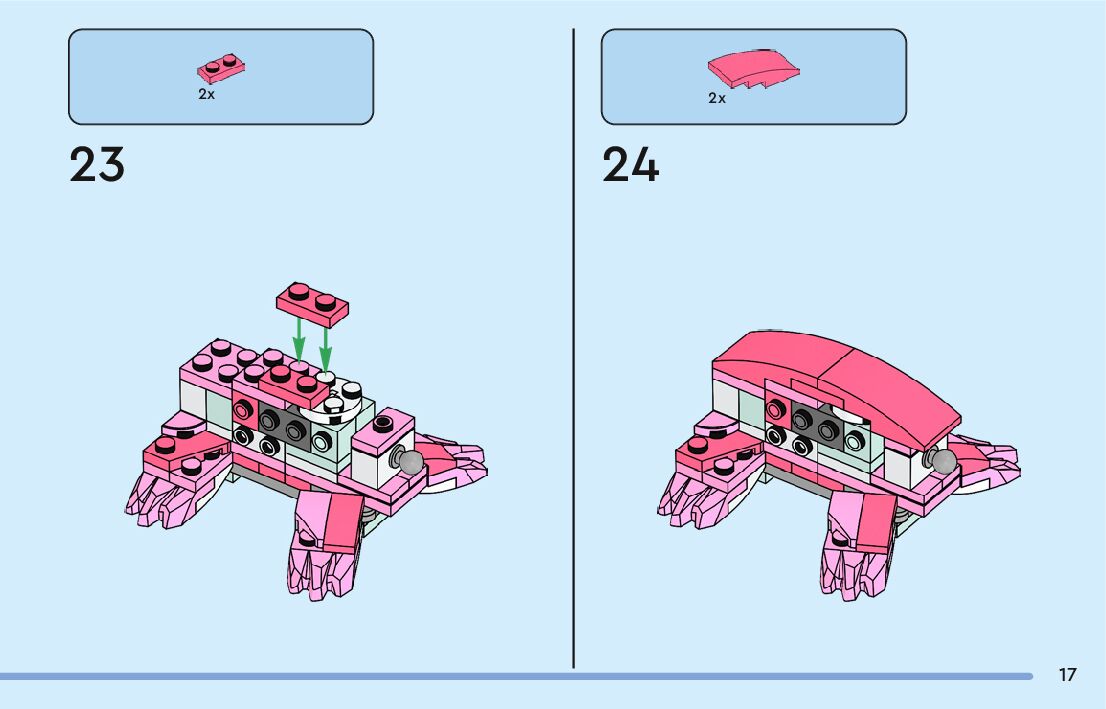 2x

23

2x

24

17