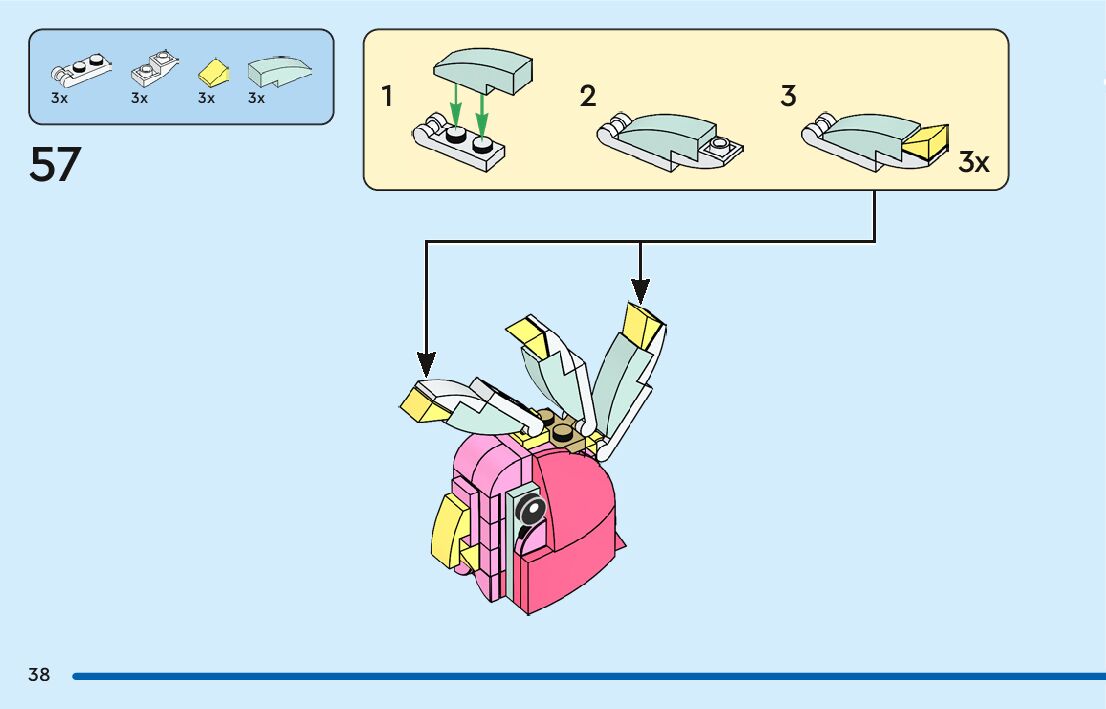 3x 3x 3x 3x

57

1

2

3

3x

38