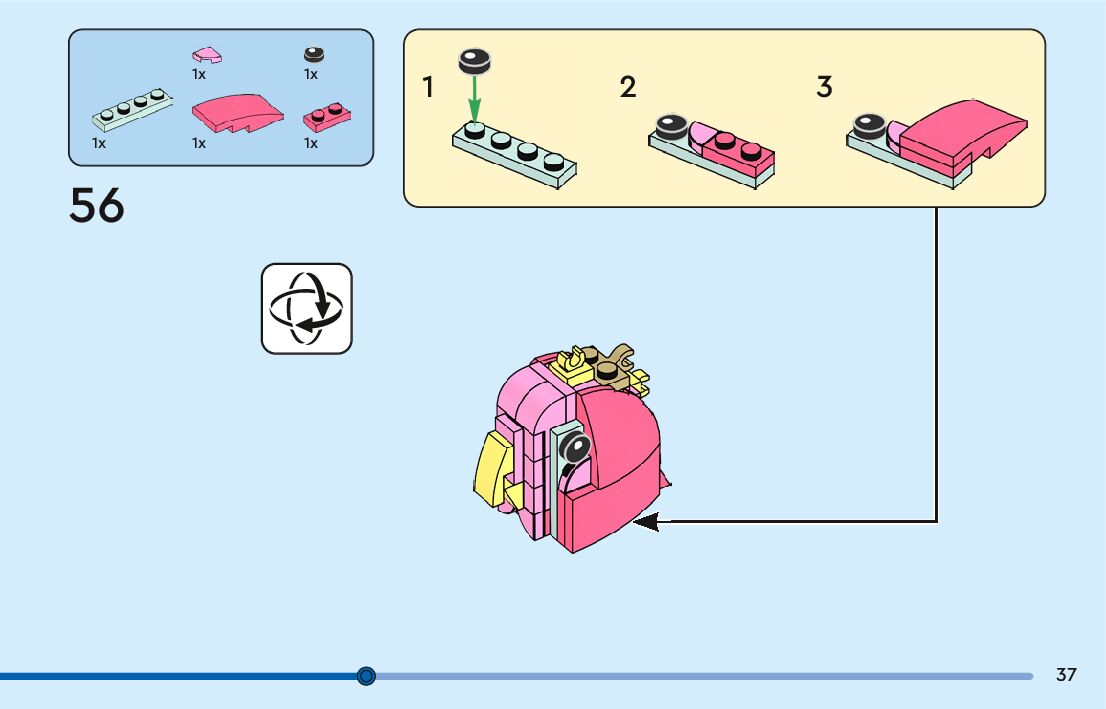 1x
1x
1x
1x
1x

56

1
2
3

37