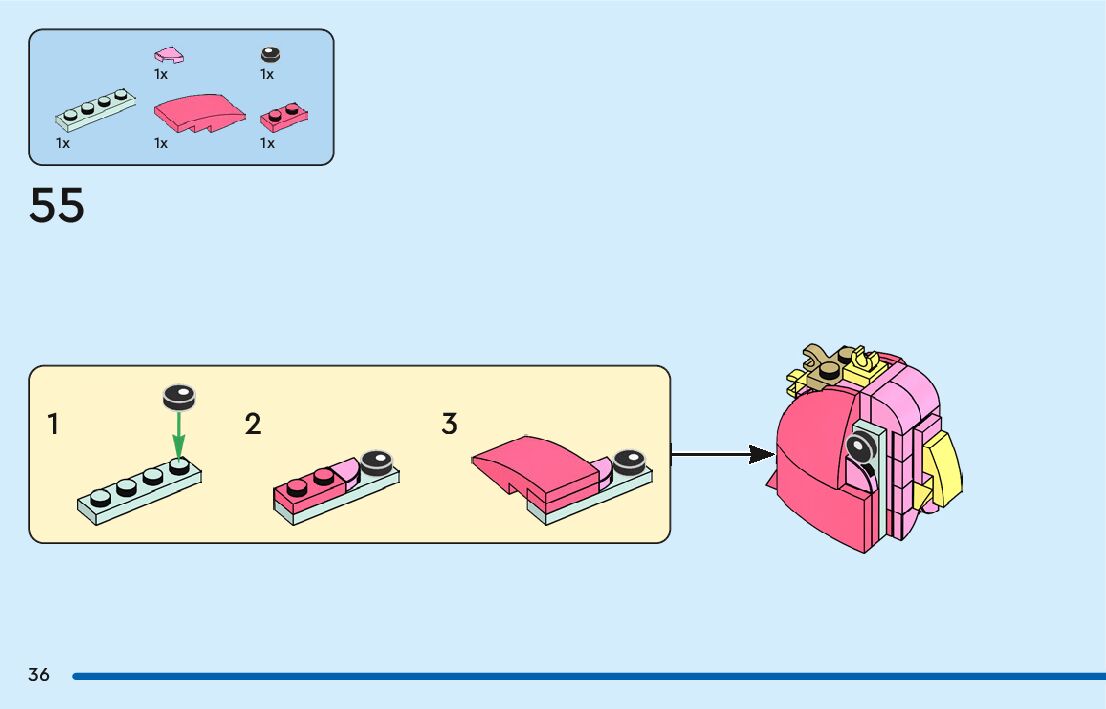 1x
1x
1x
1x
1x

55

1
2
3

36