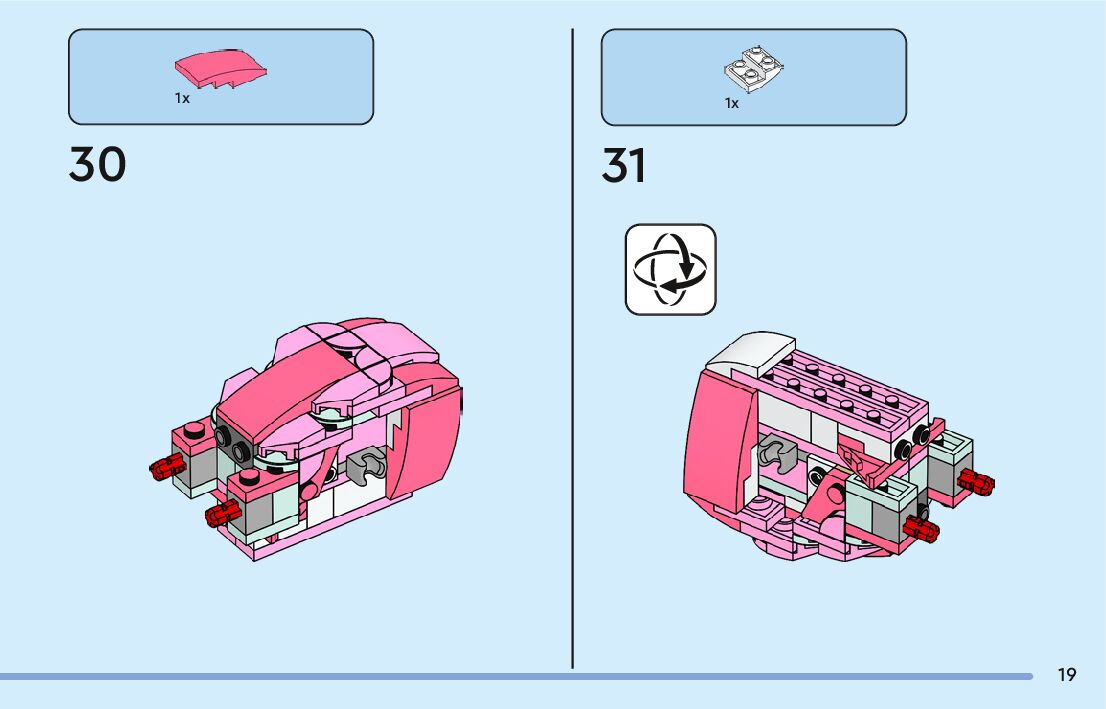 1x

30

1x

31

19