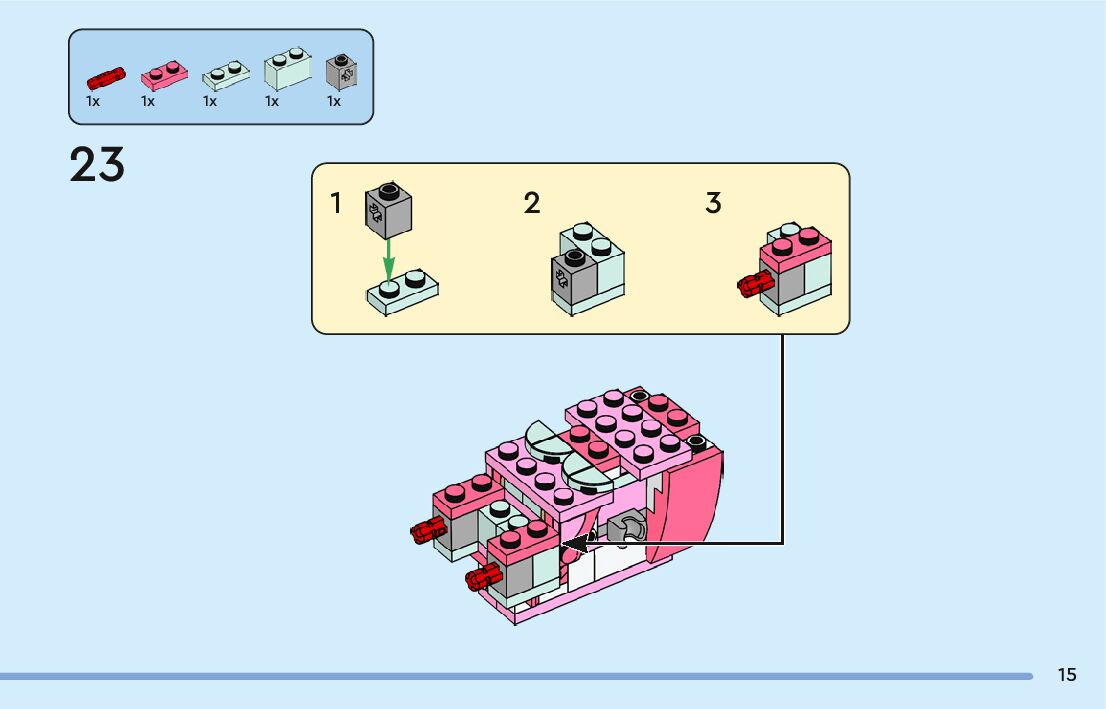 1x 1x 1x 1x 1x

23

1

2

3

15