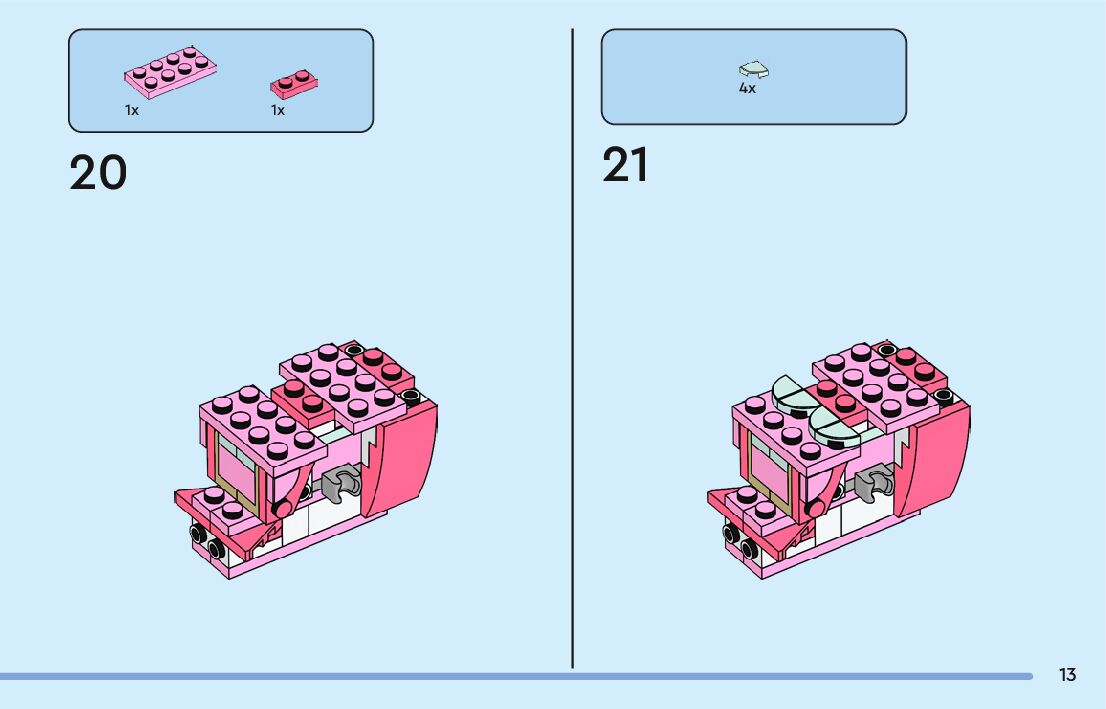 1x 1x

20

4x

21

13