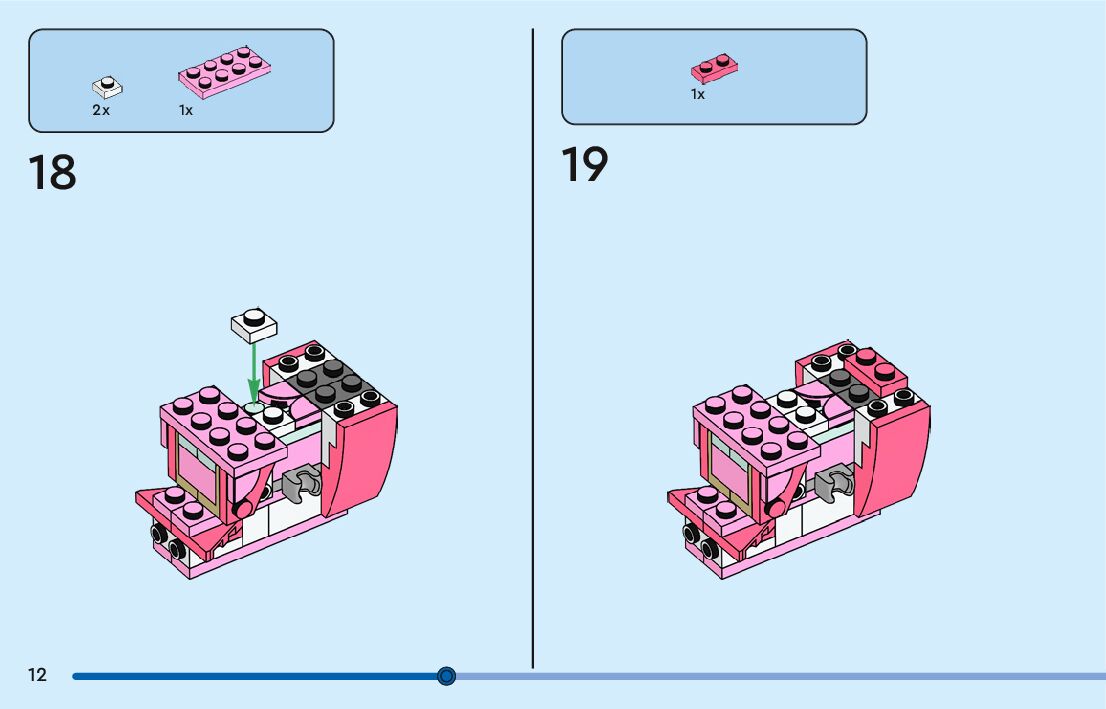 2x
1x

18

1x

19

12