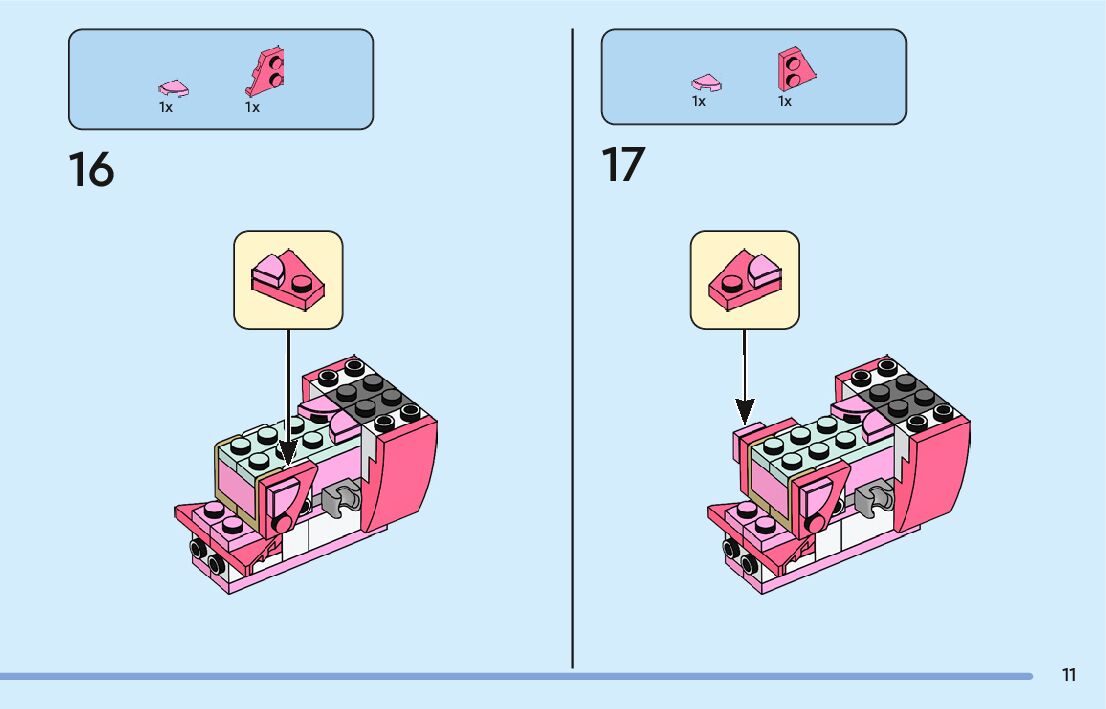 1x 1x

16

1x 1x

17

11