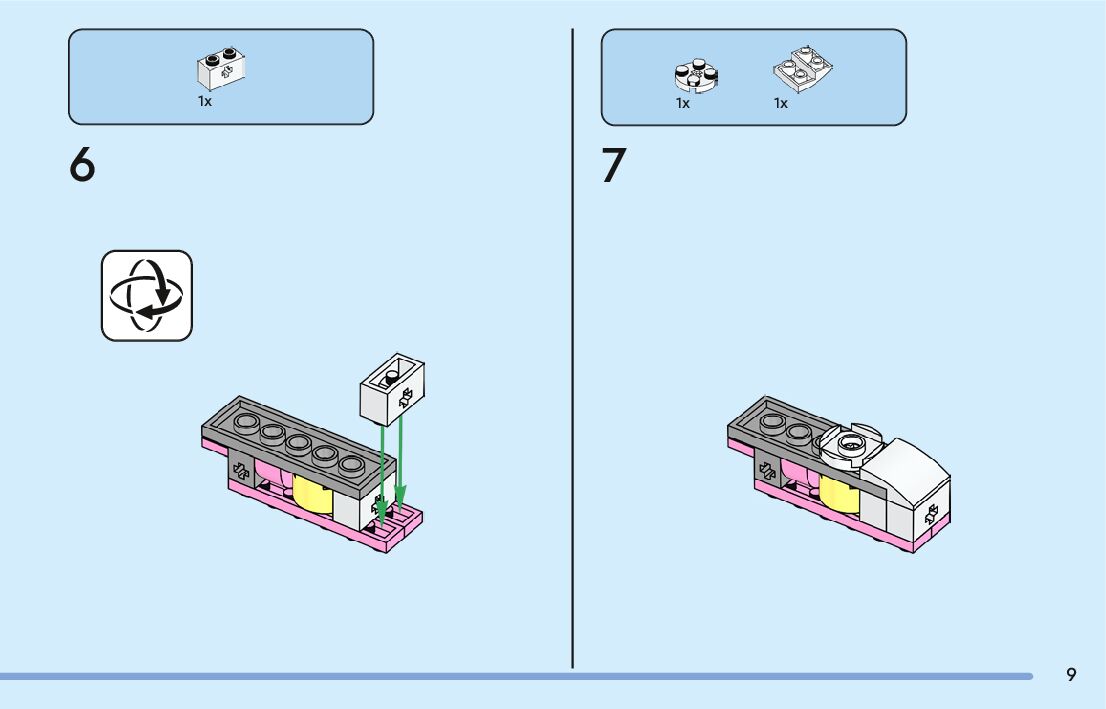 1x

6

1x 1x

7

9