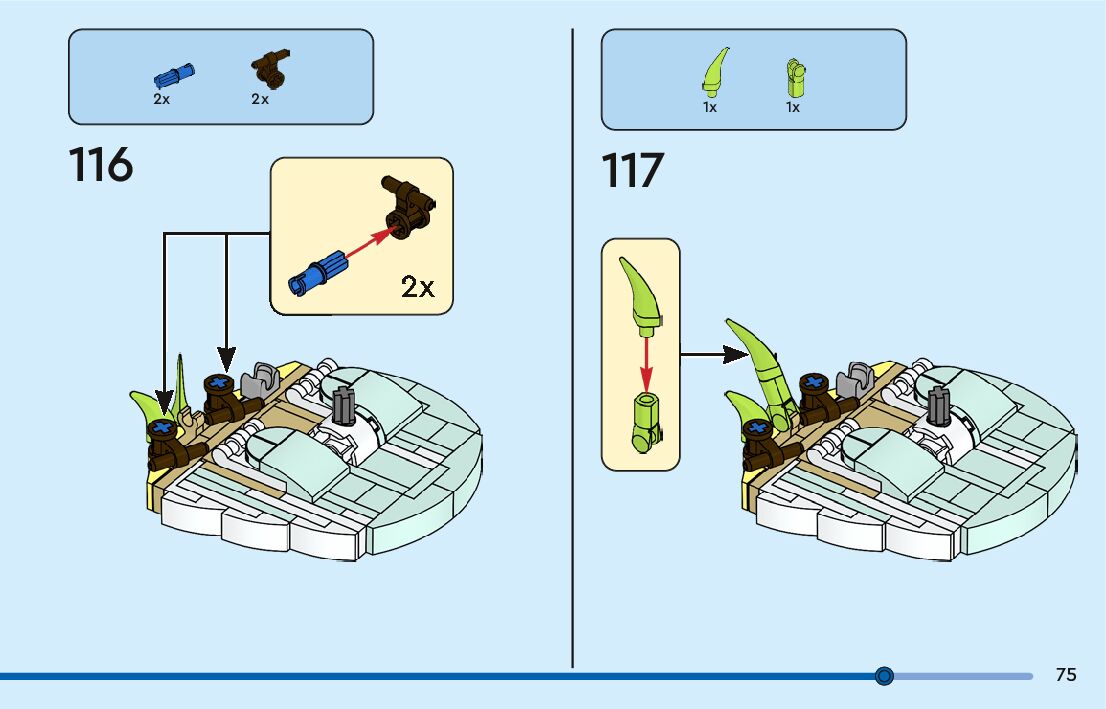 2x 2x

116

2x

1x 1x

117

75