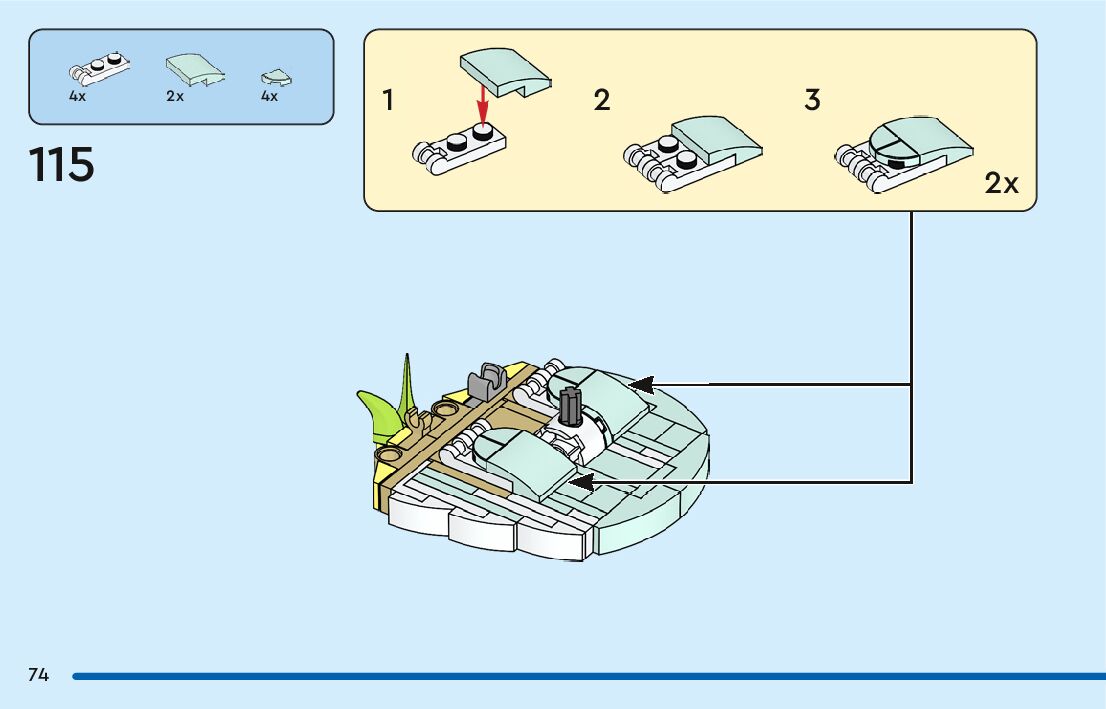 4x 2x 4x

115

1

2

3

2x

74