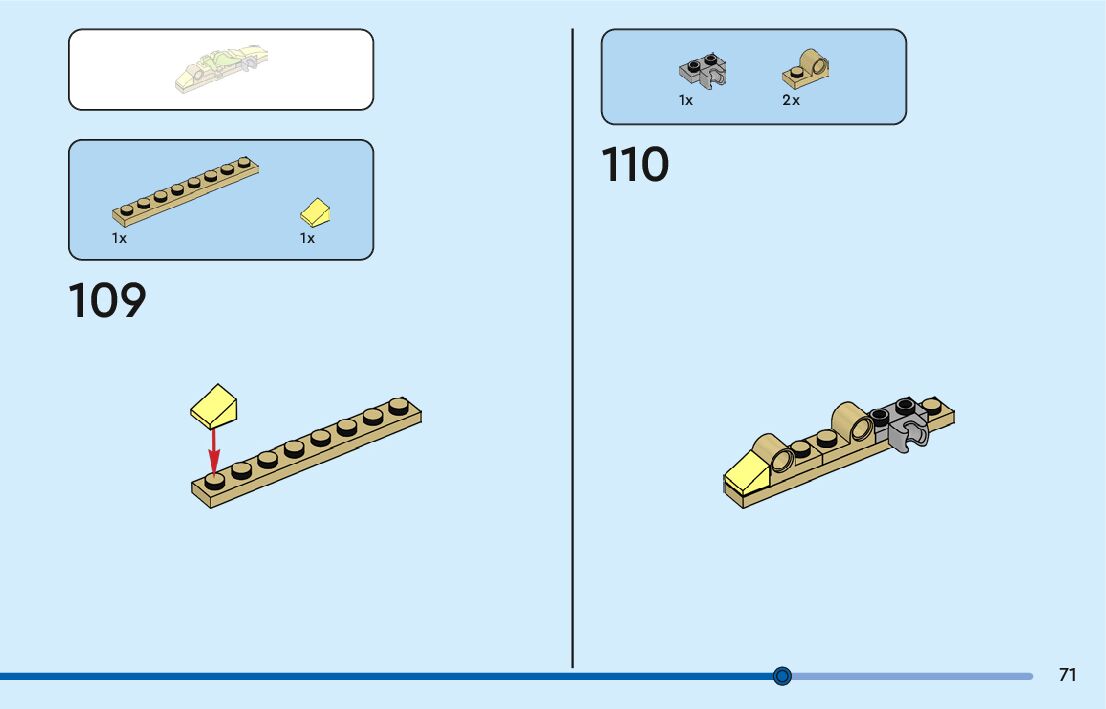 1x

1x

109

1x

2x

110

71