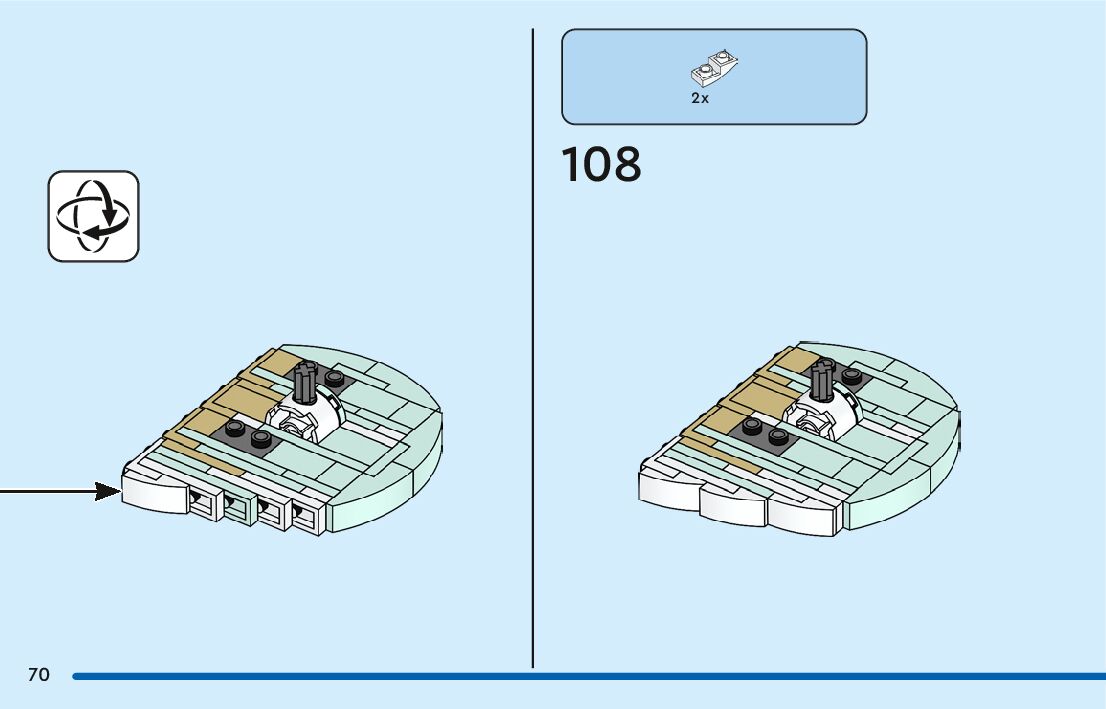 2x

108

70