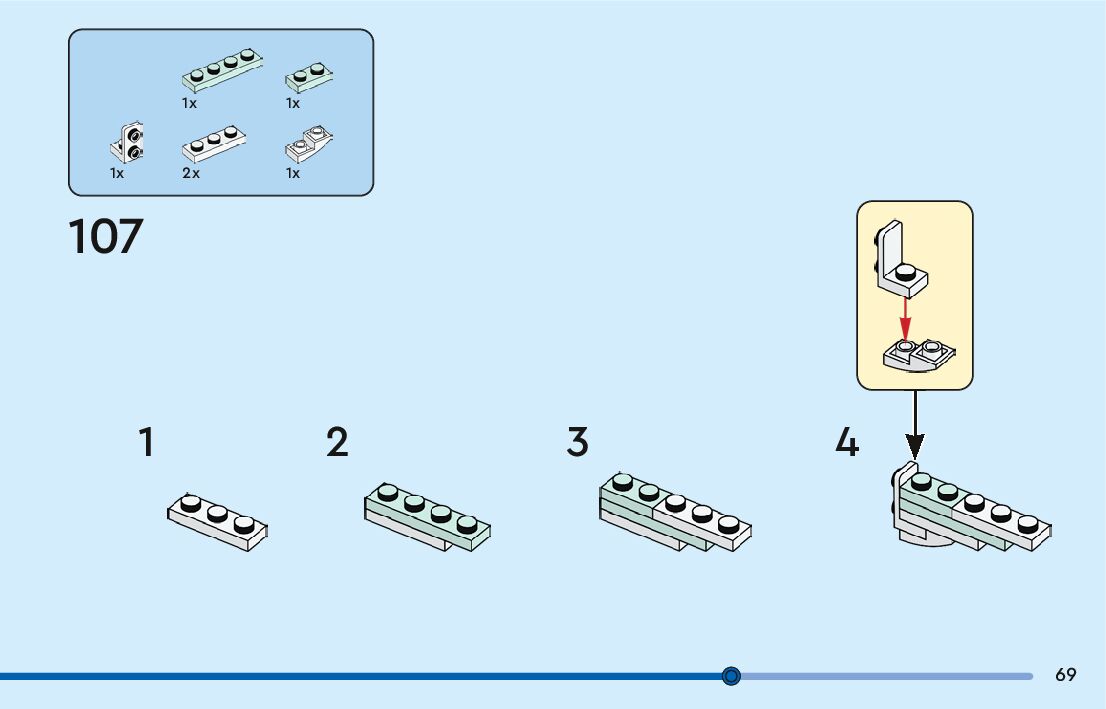 1x
1x
1x
2x
1x

107

1

2

3

4

69