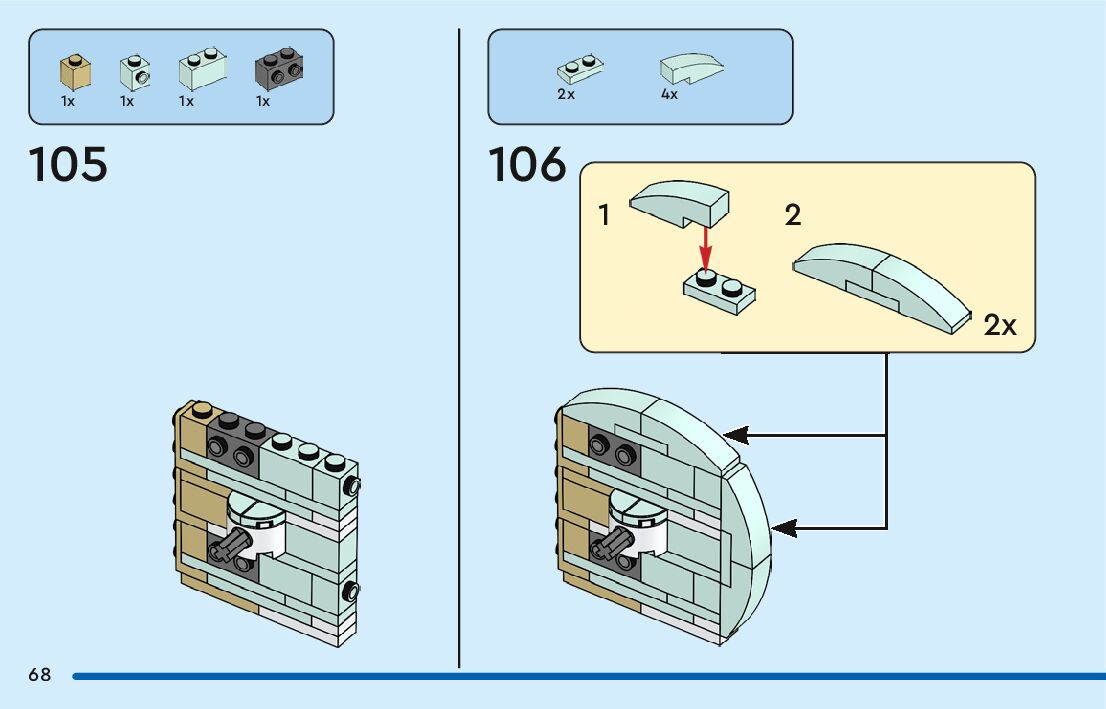 1x 1x 1x 1x

105

2x 4x

106

1

2

2x

68