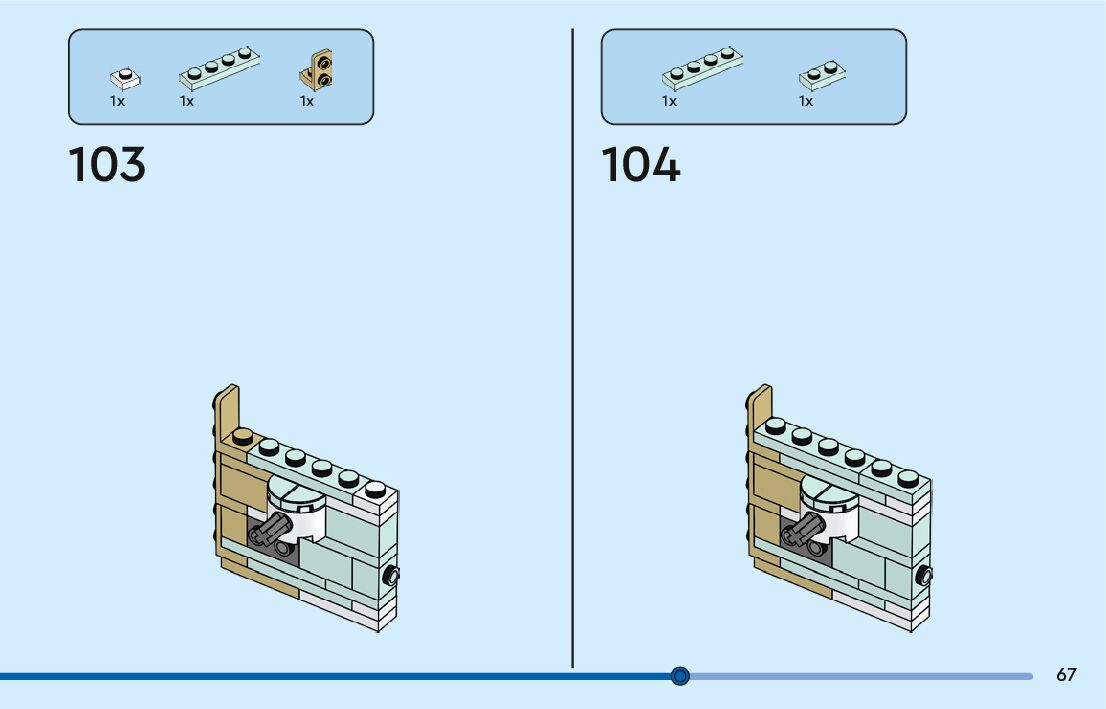 1x 1x 1x

103

1x 1x

104

67