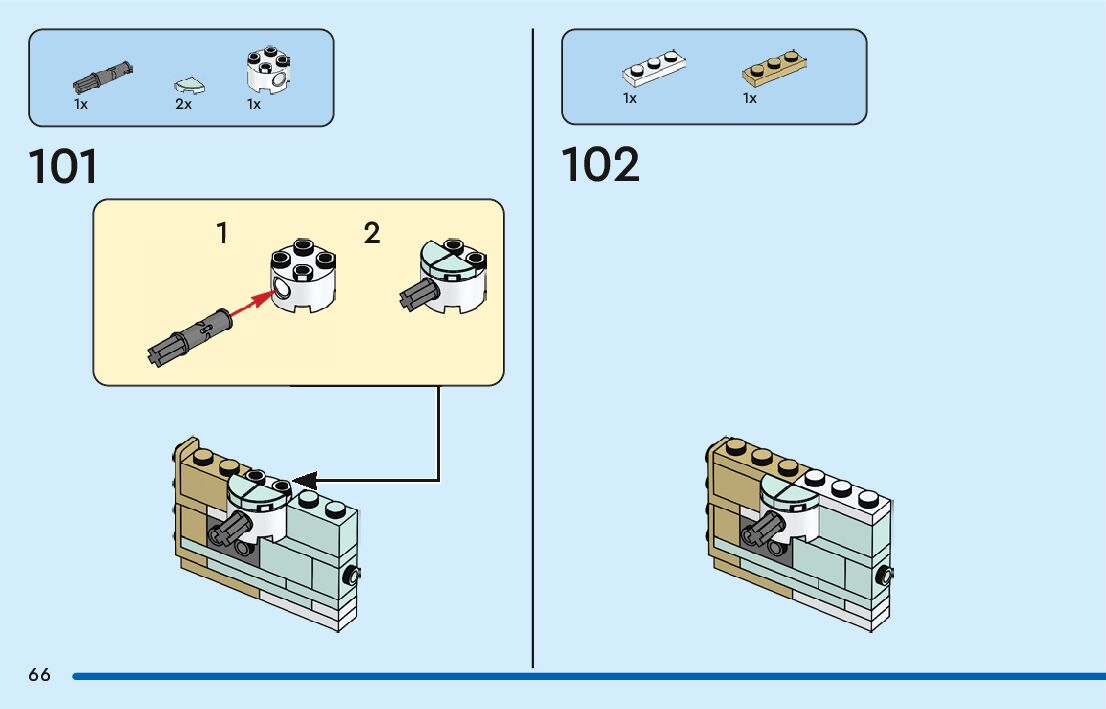 1x 2x 1x

101

1 2

1x 1x

102

66