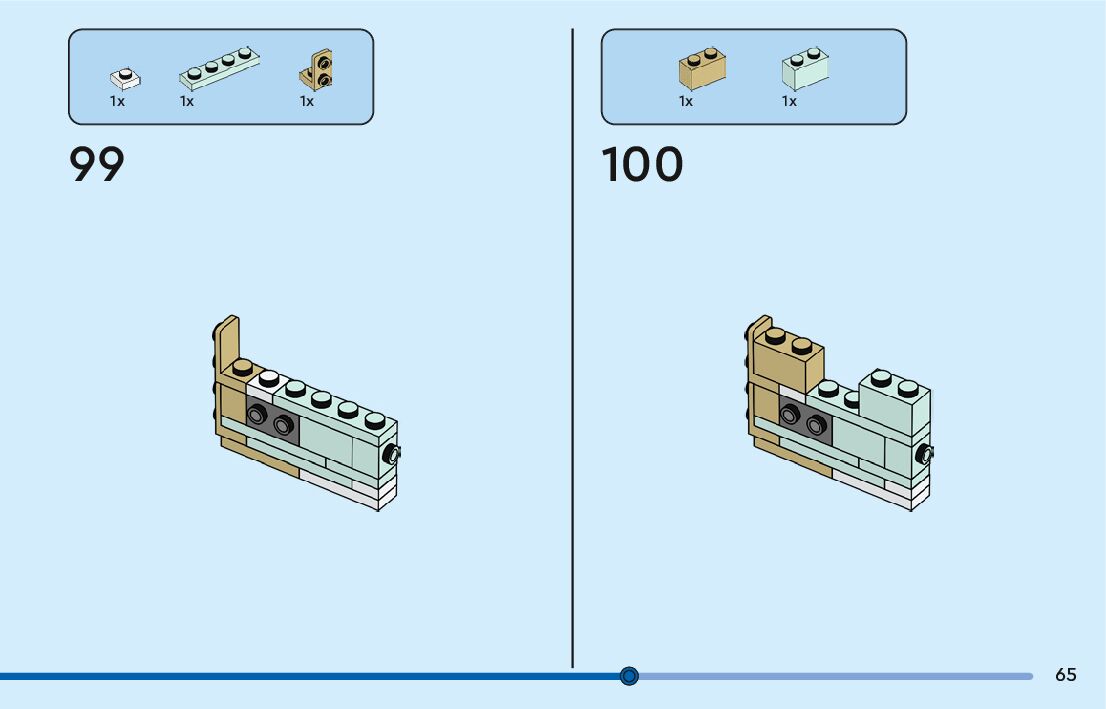 1x 1x 1x

99

1x 1x

100

65